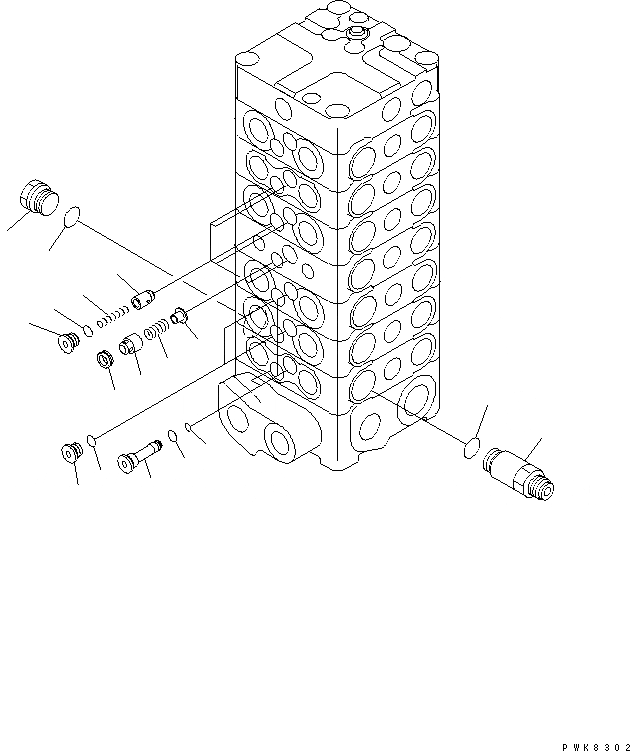 PWK8302