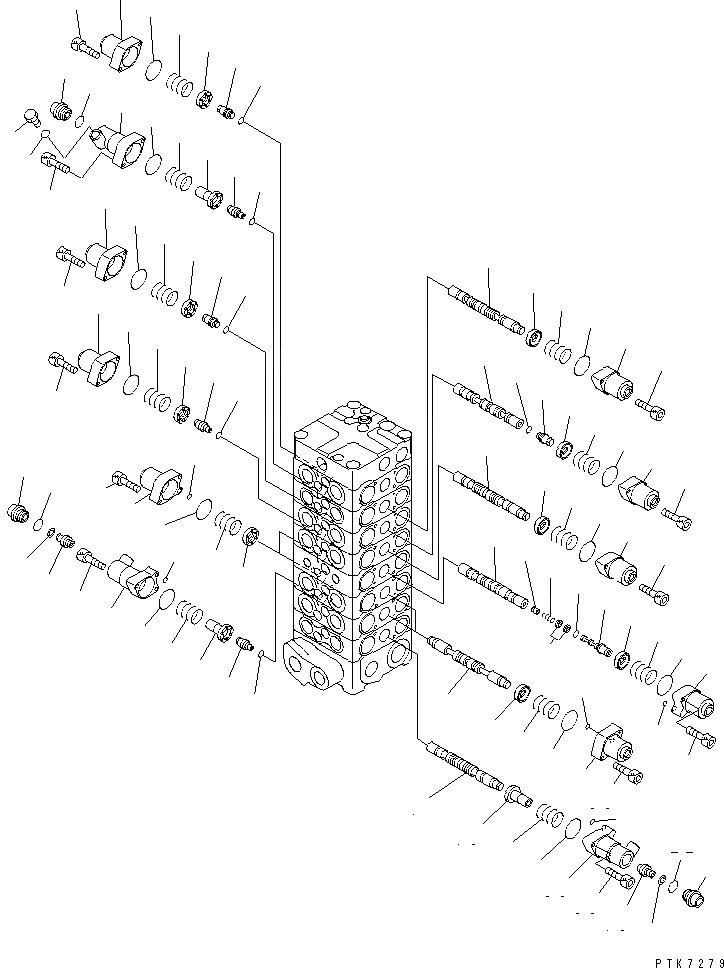 PTK7279