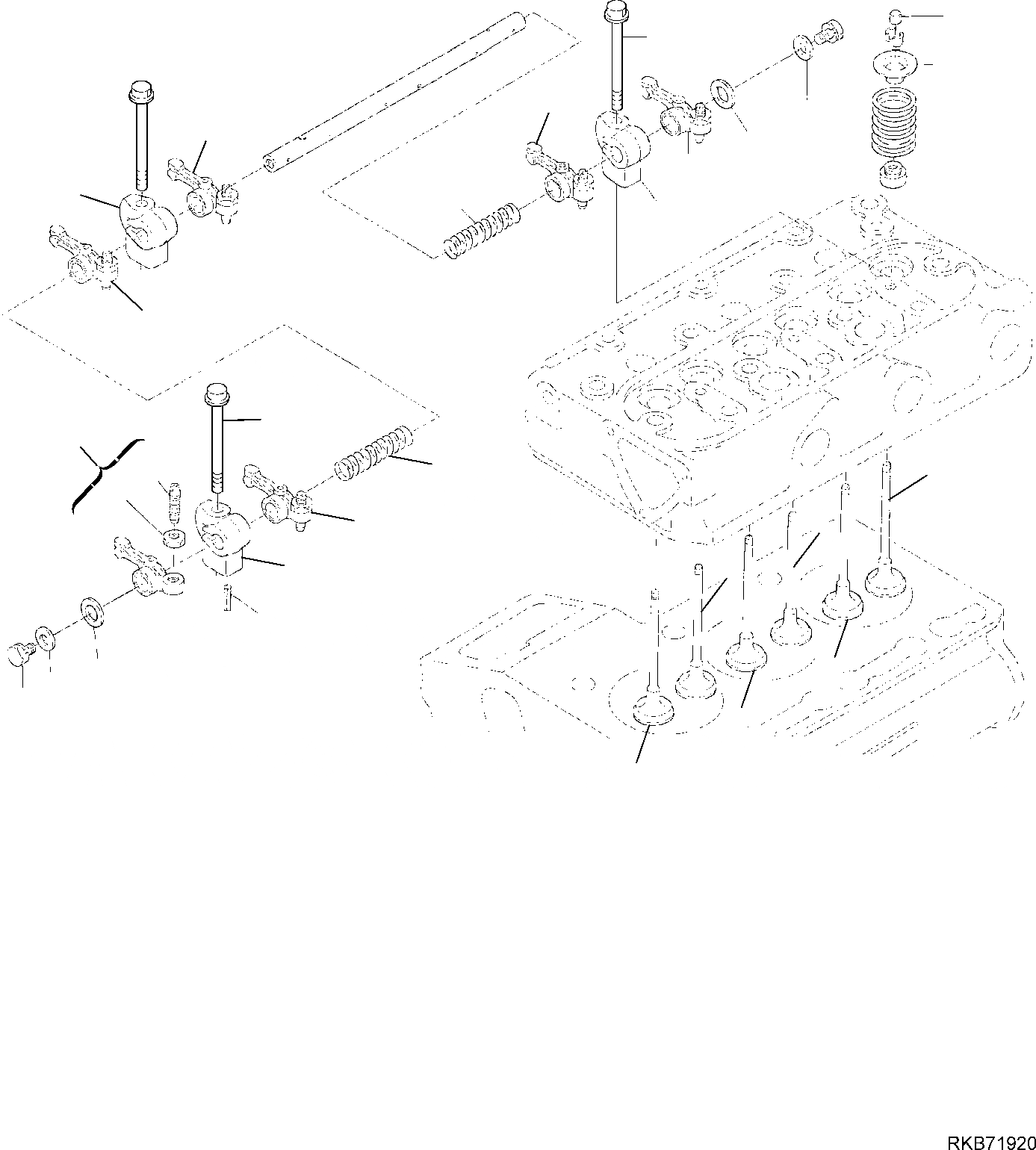 RKB71920