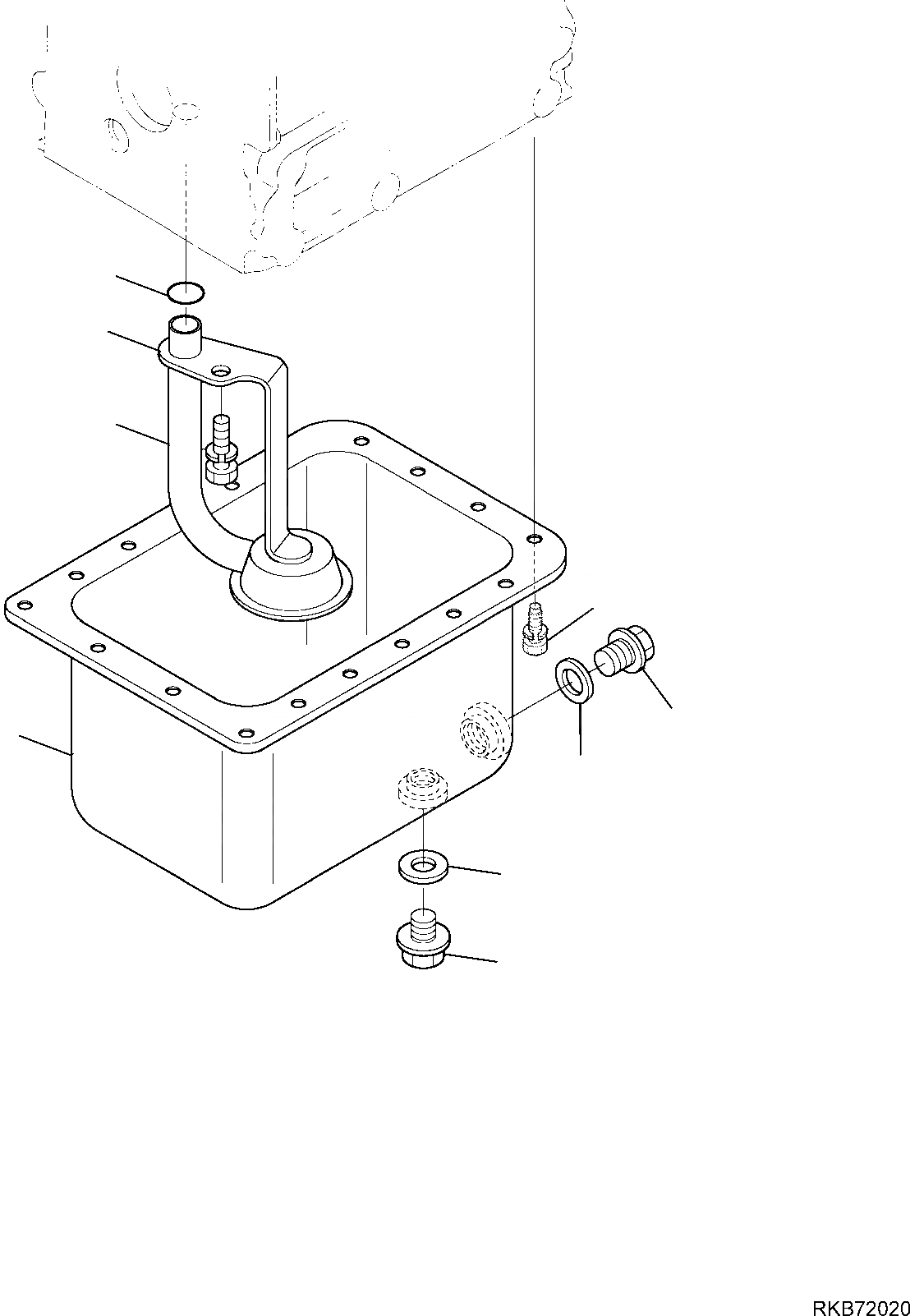 RKB72020