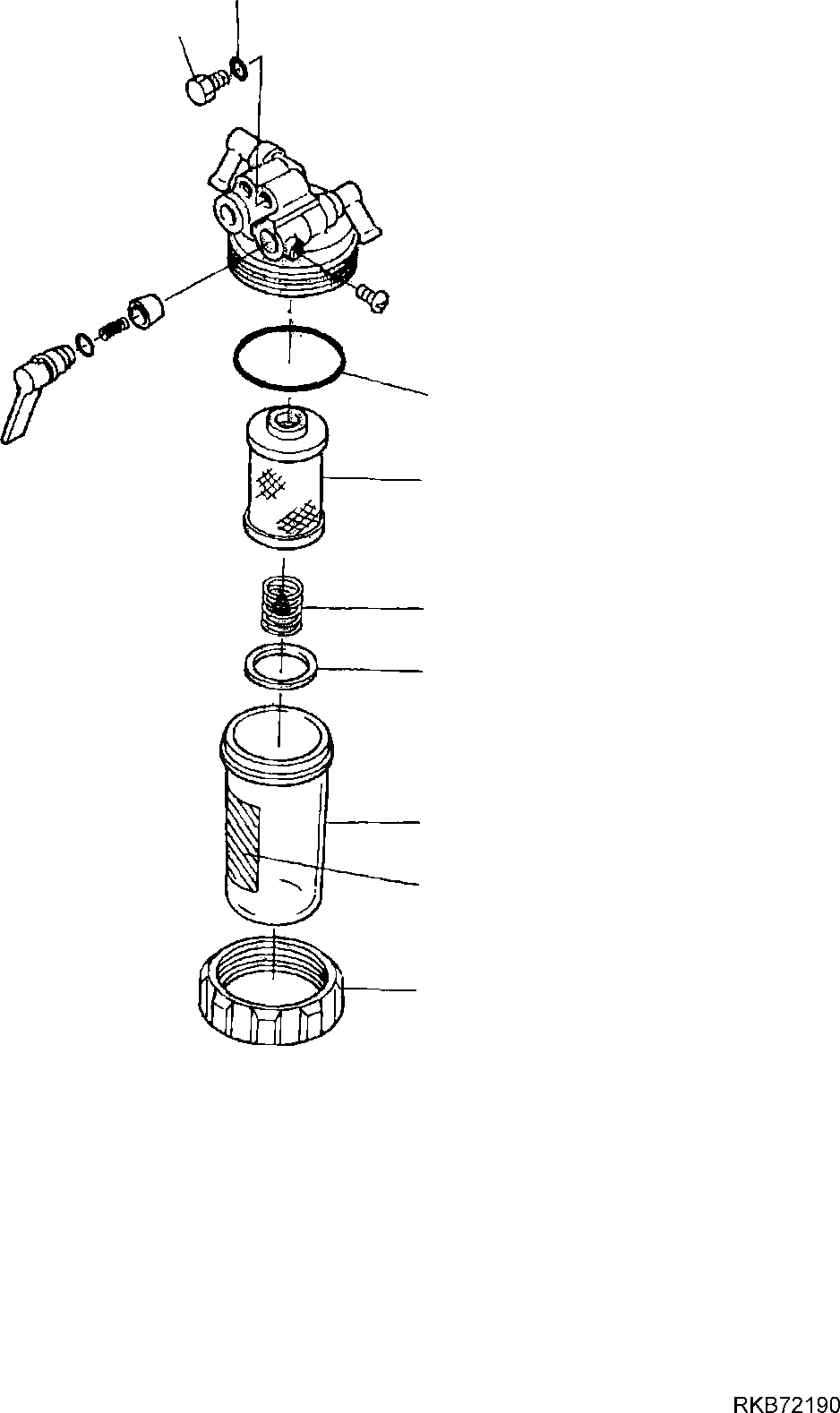 RKB72190