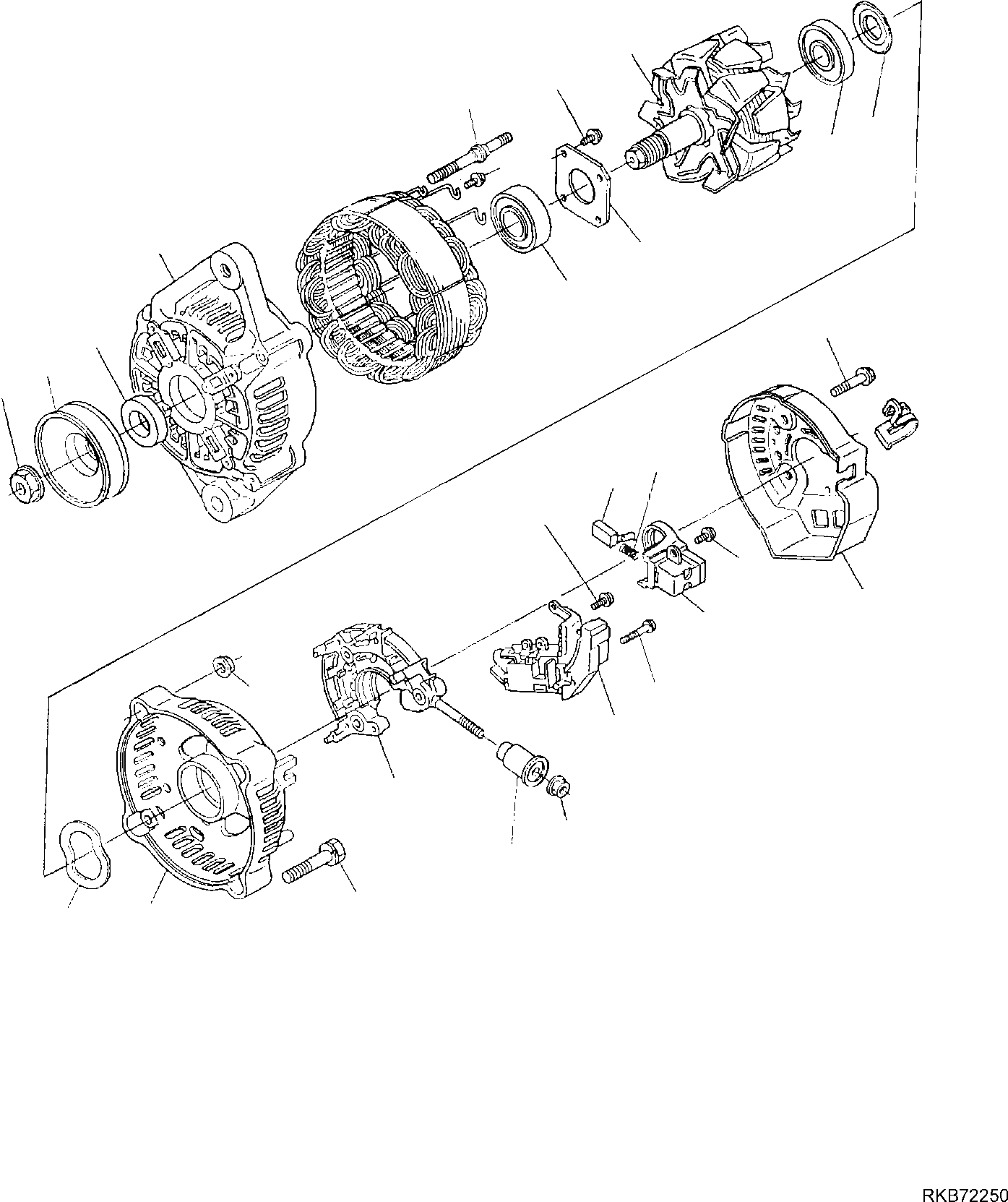 RKB72250