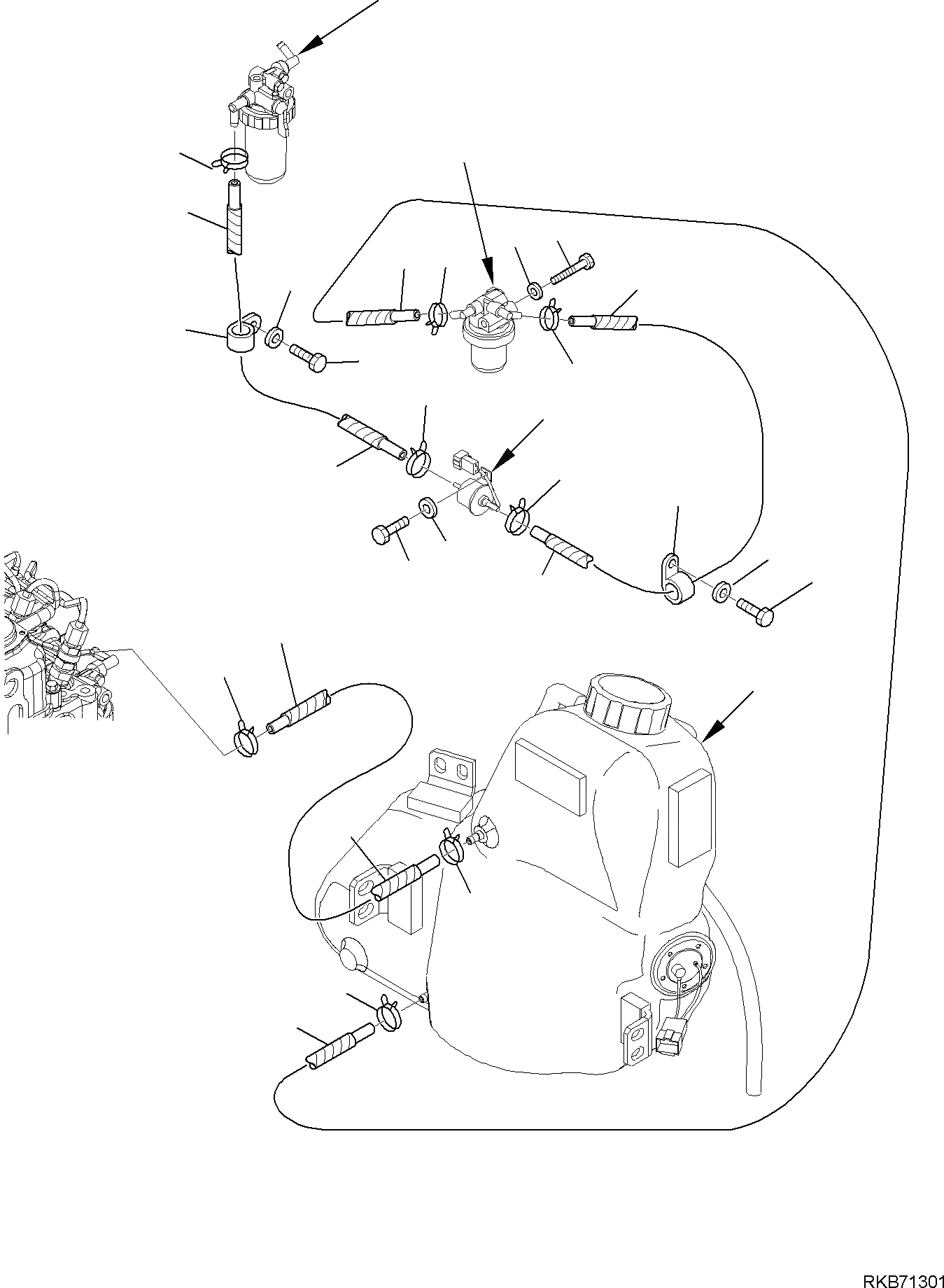 RKB71301