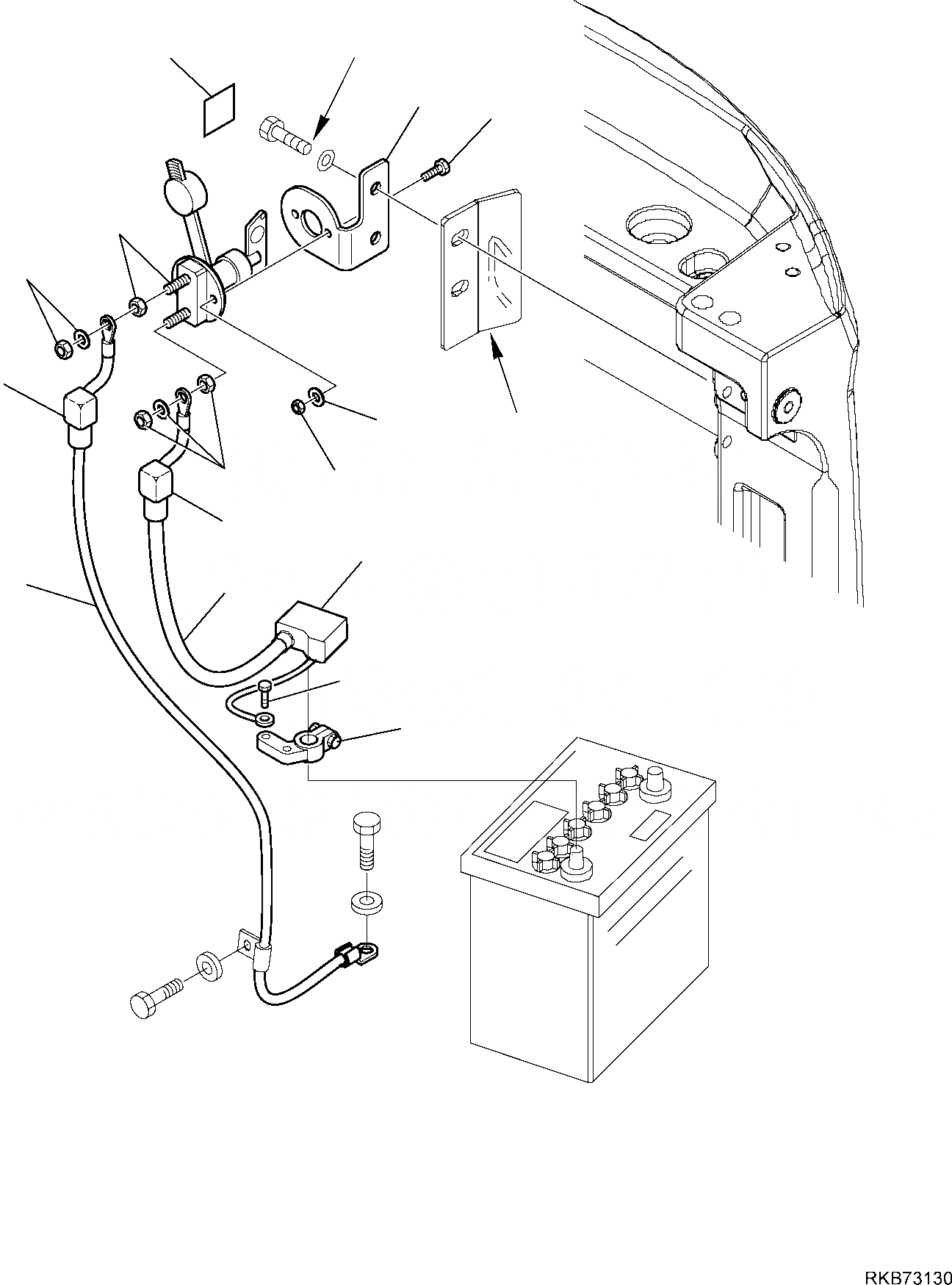 RKB73130