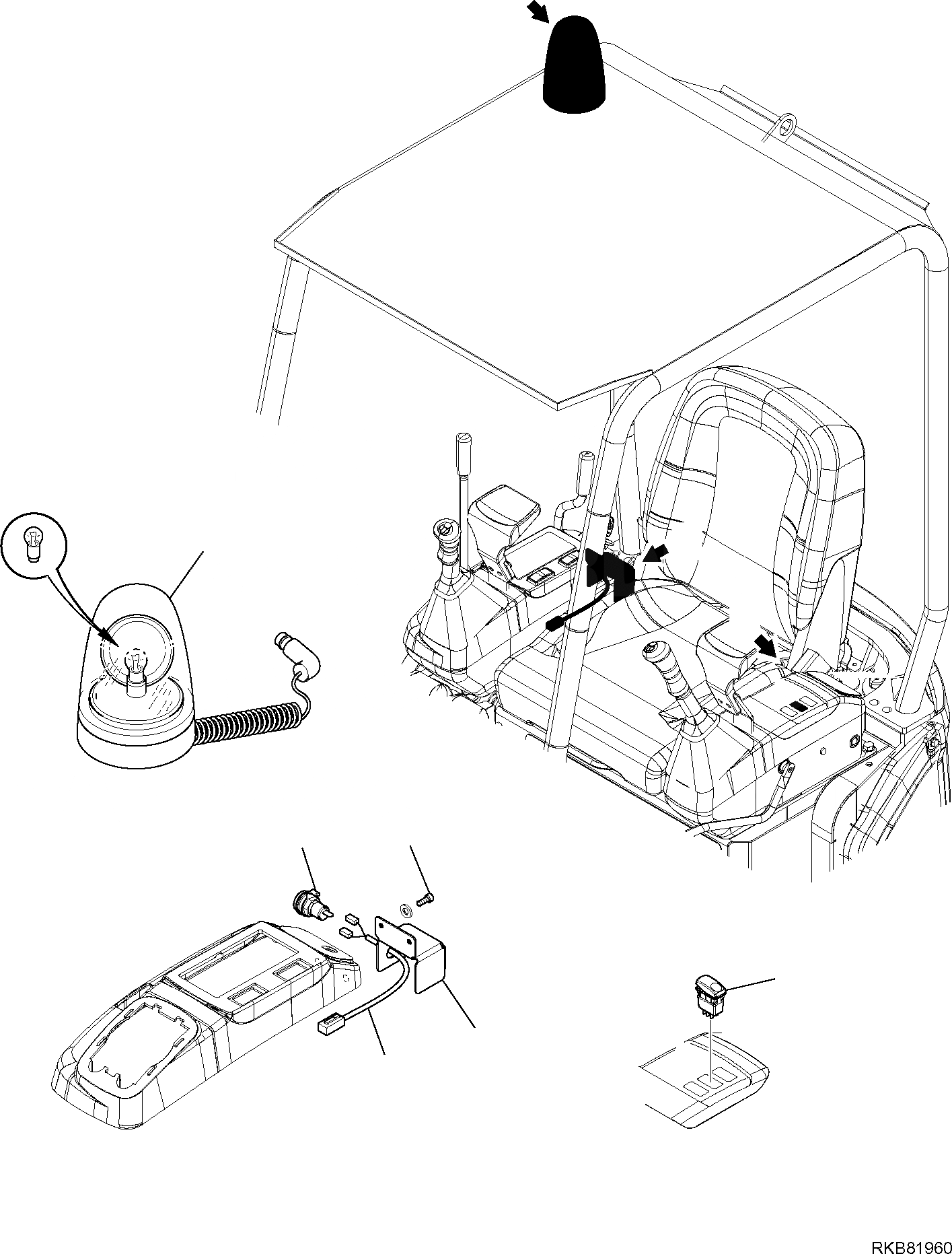 RKB81960