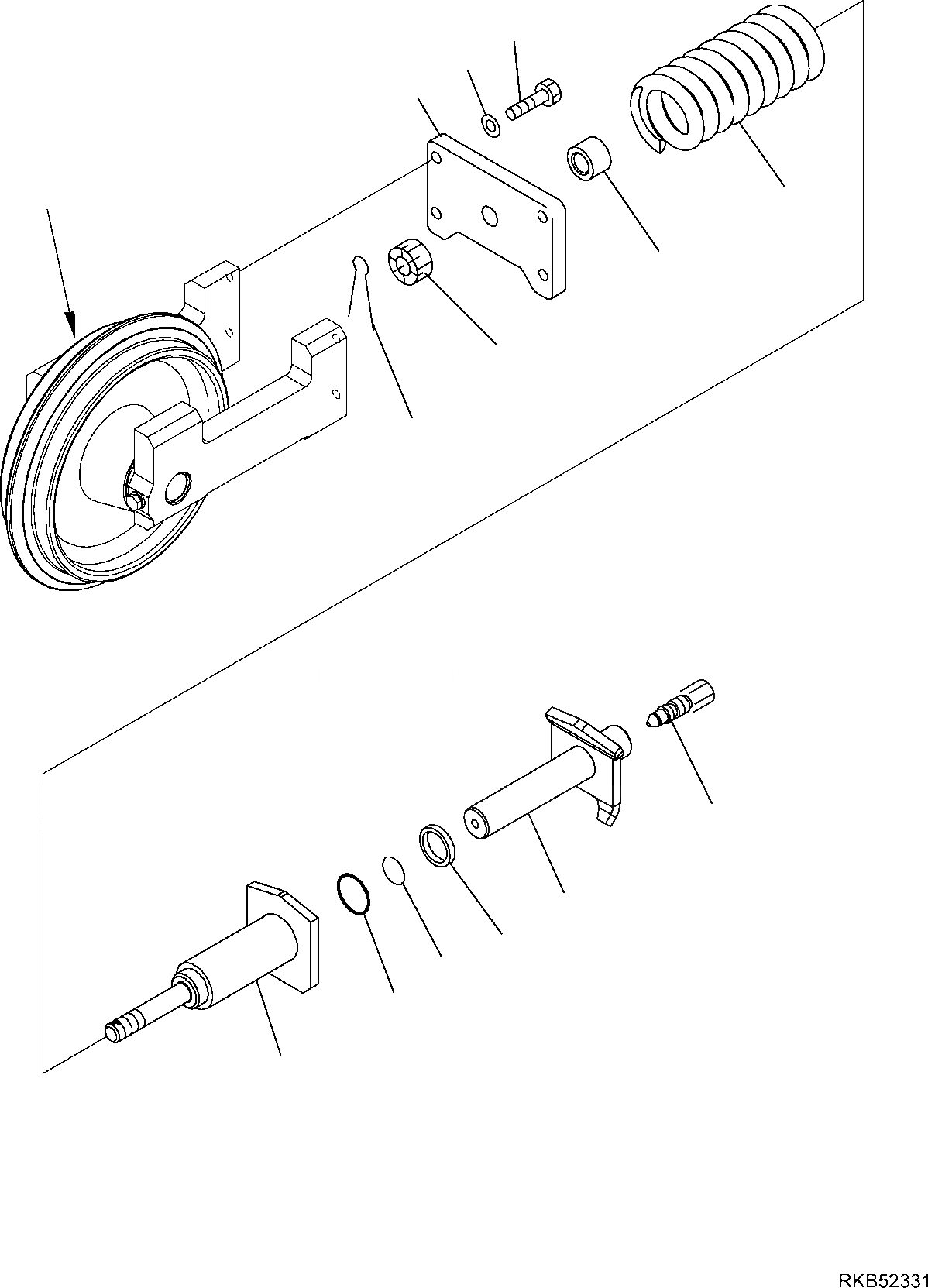 RKB52331