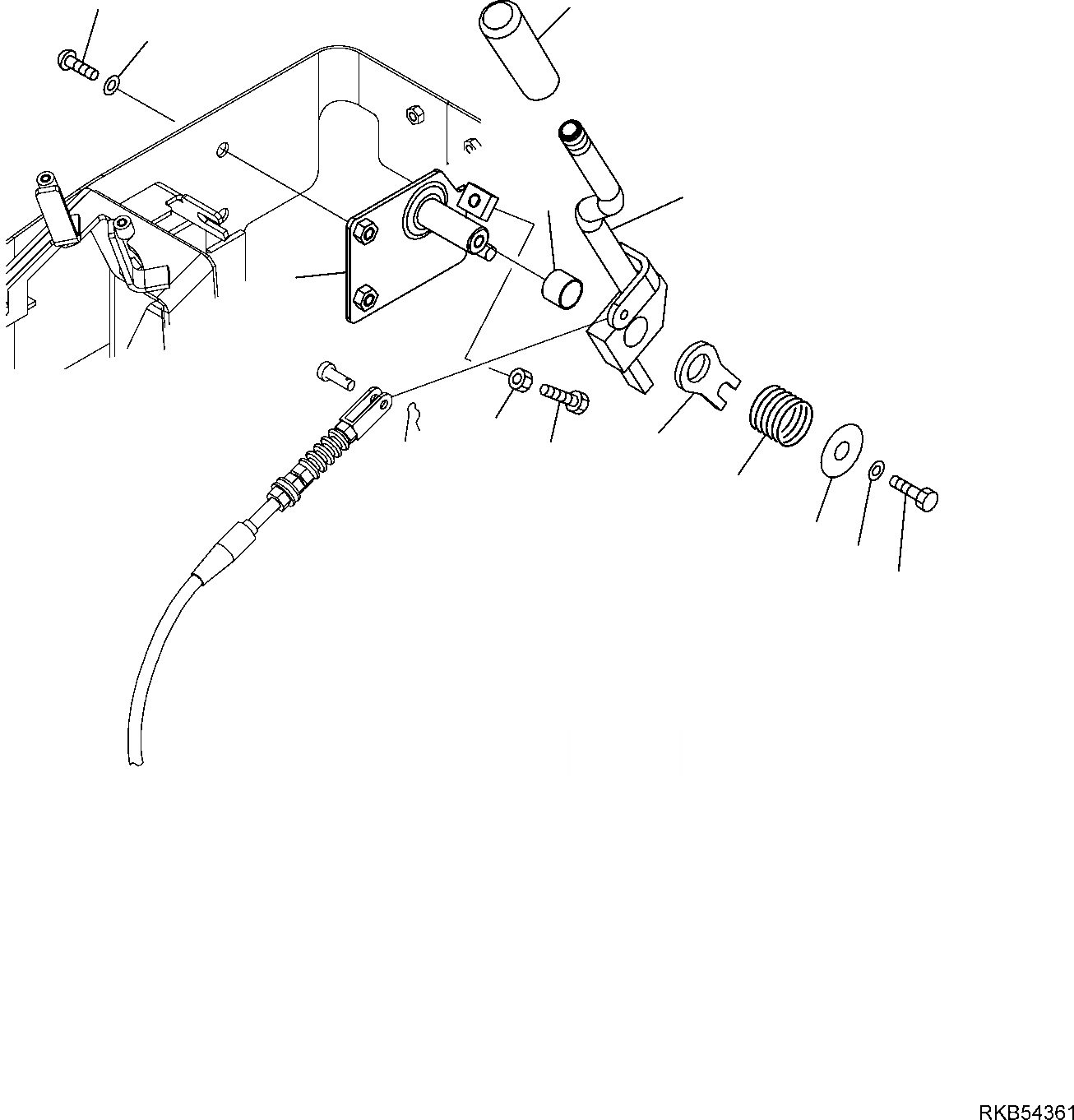 RKB54361