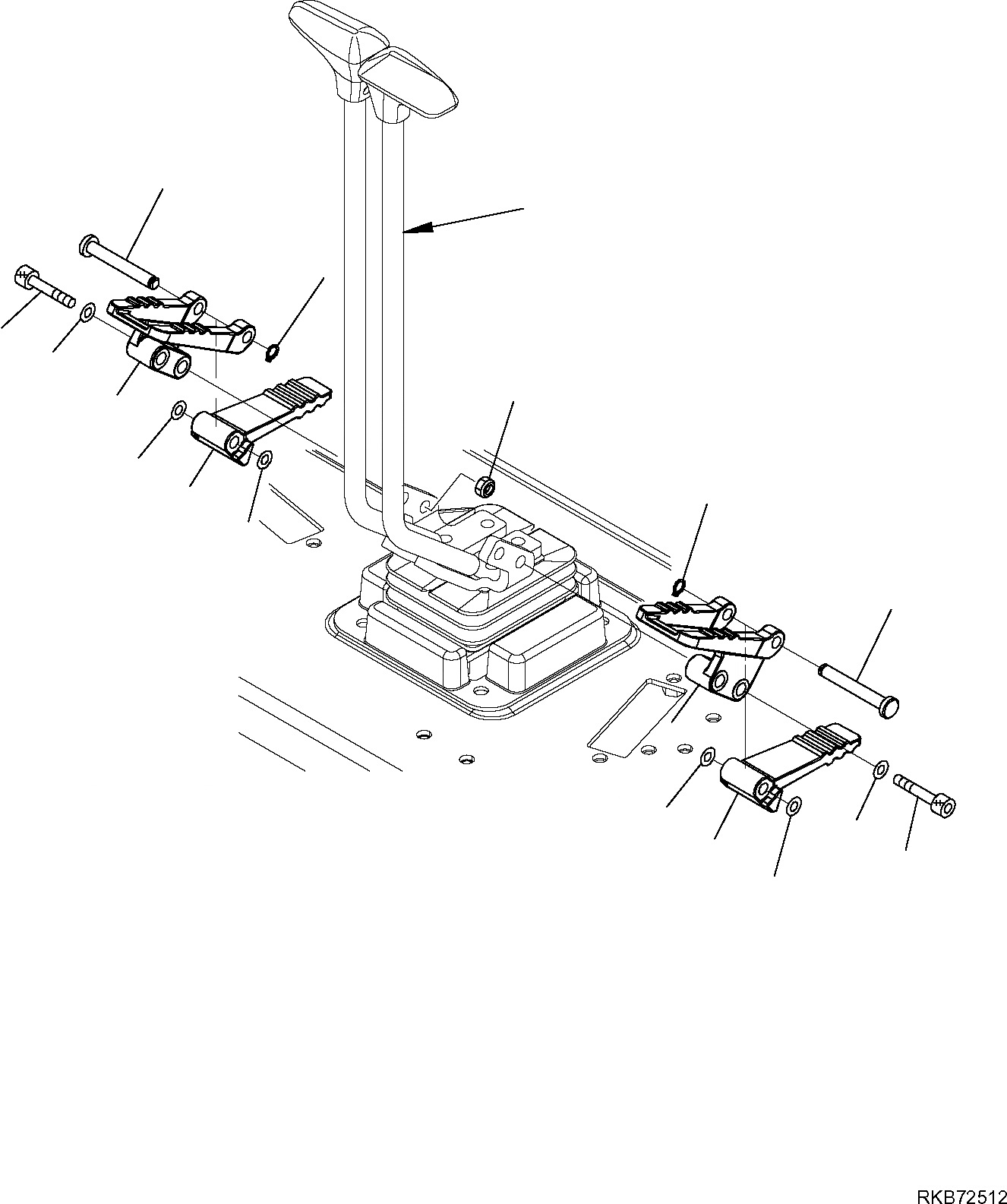 RKB72512