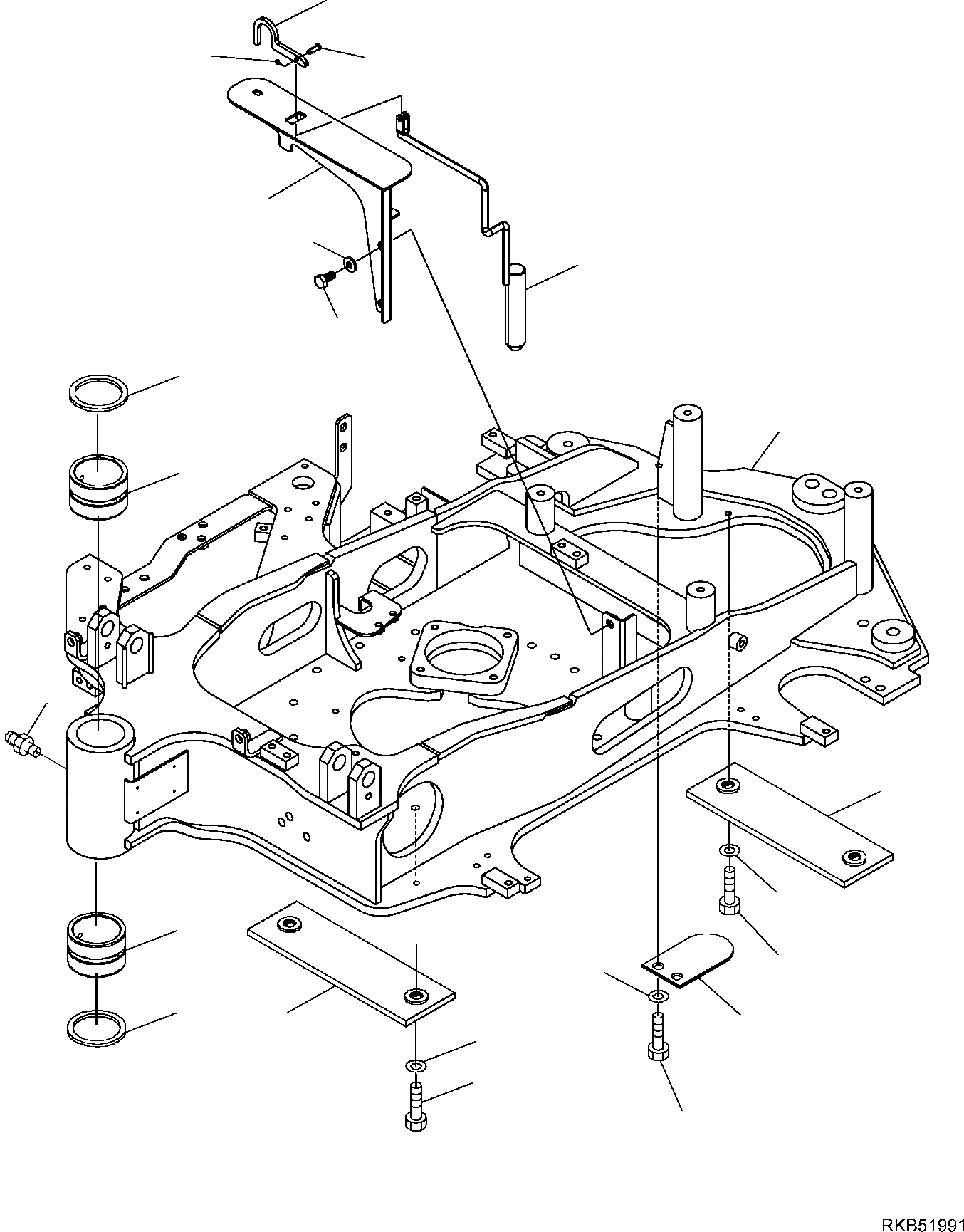 RKB51991