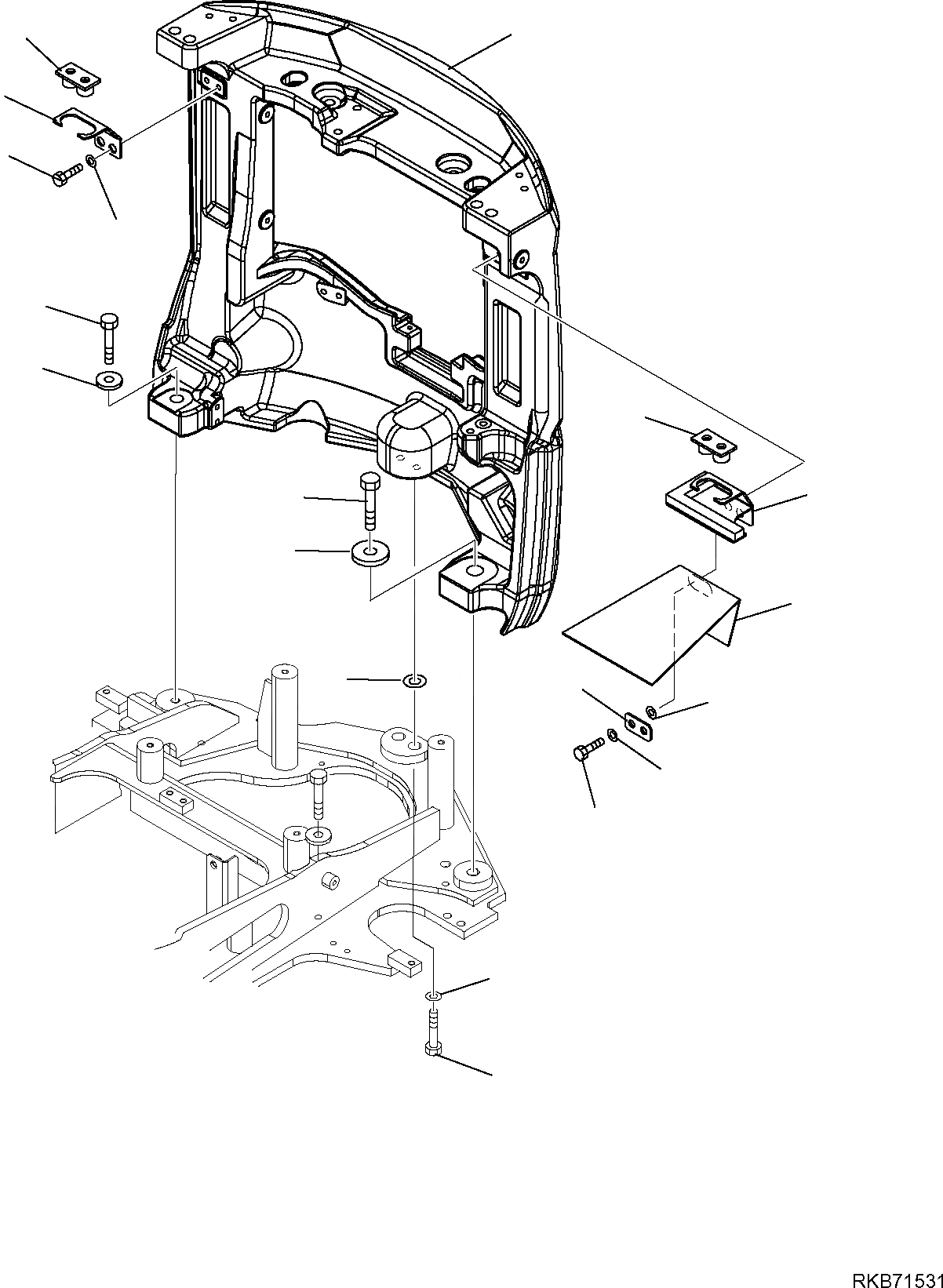 RKB71531