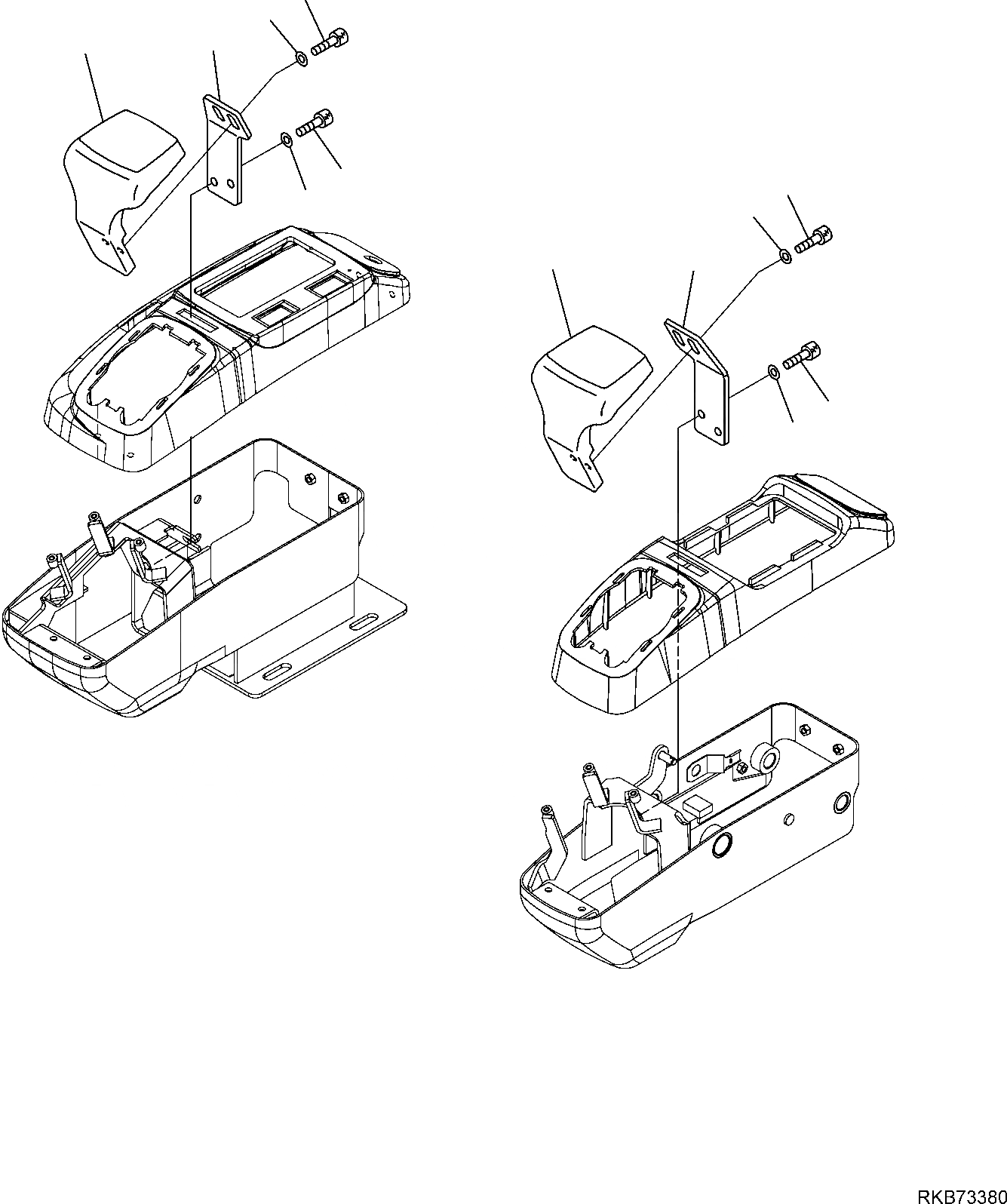 RKB73380