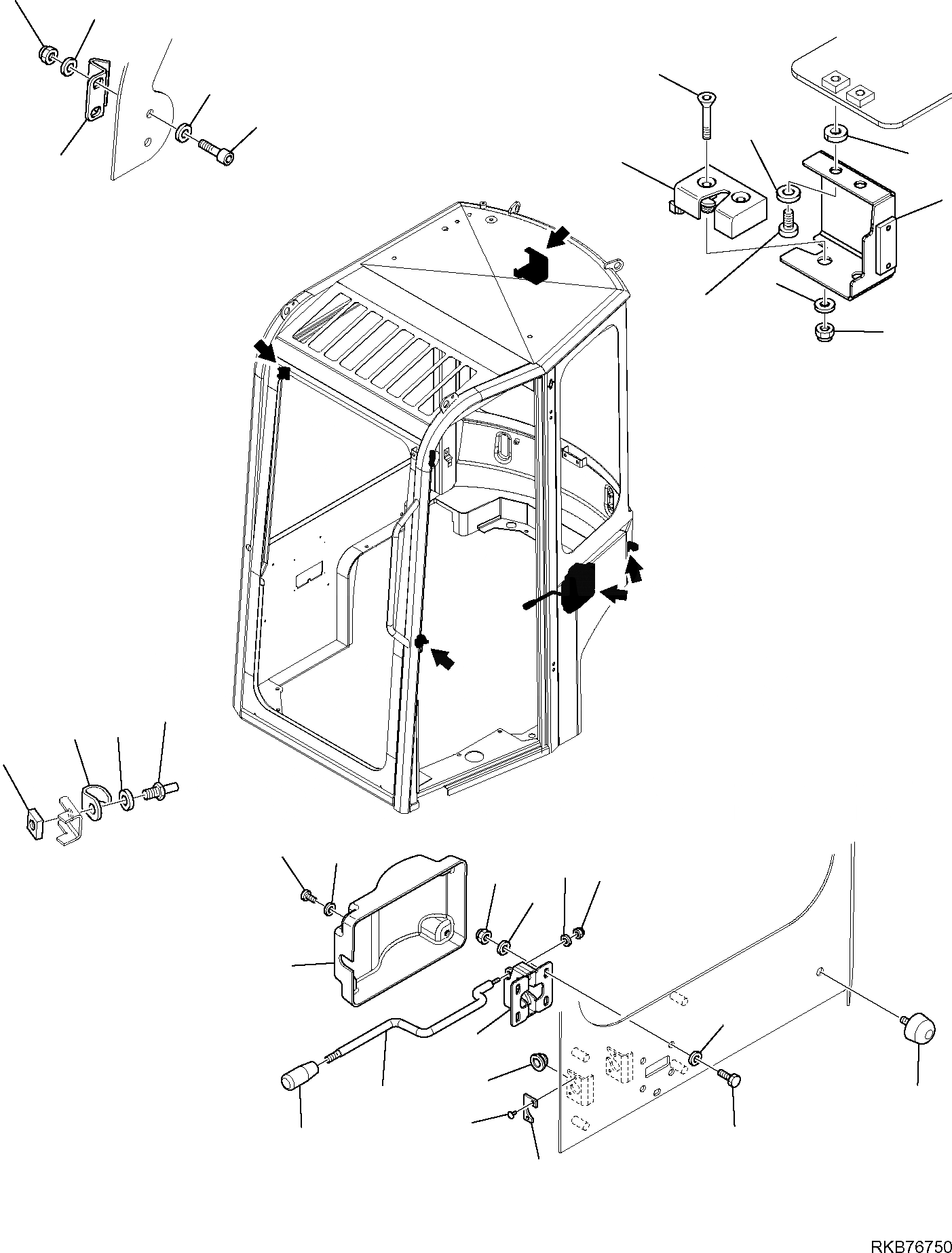 RKB76750