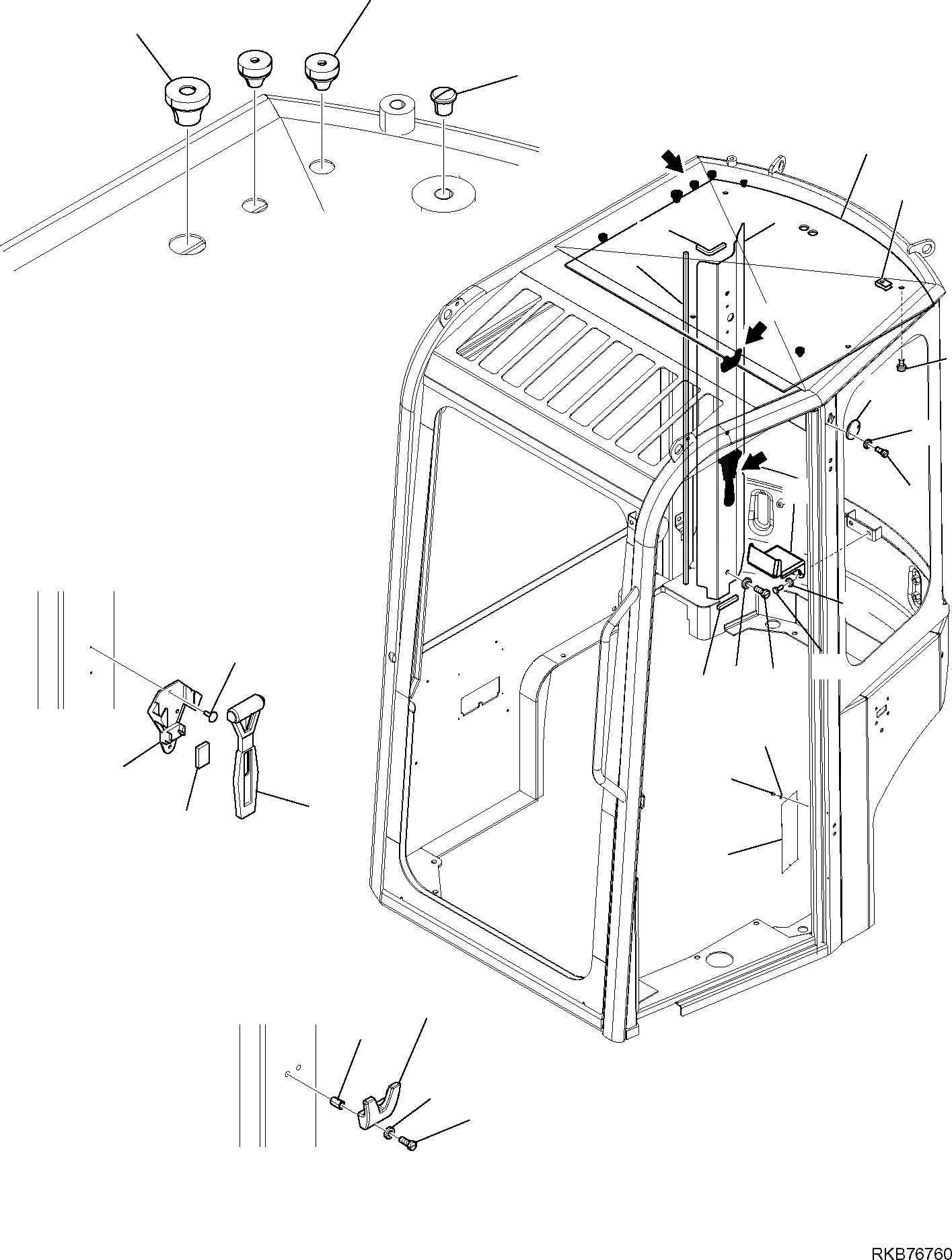 RKB76760