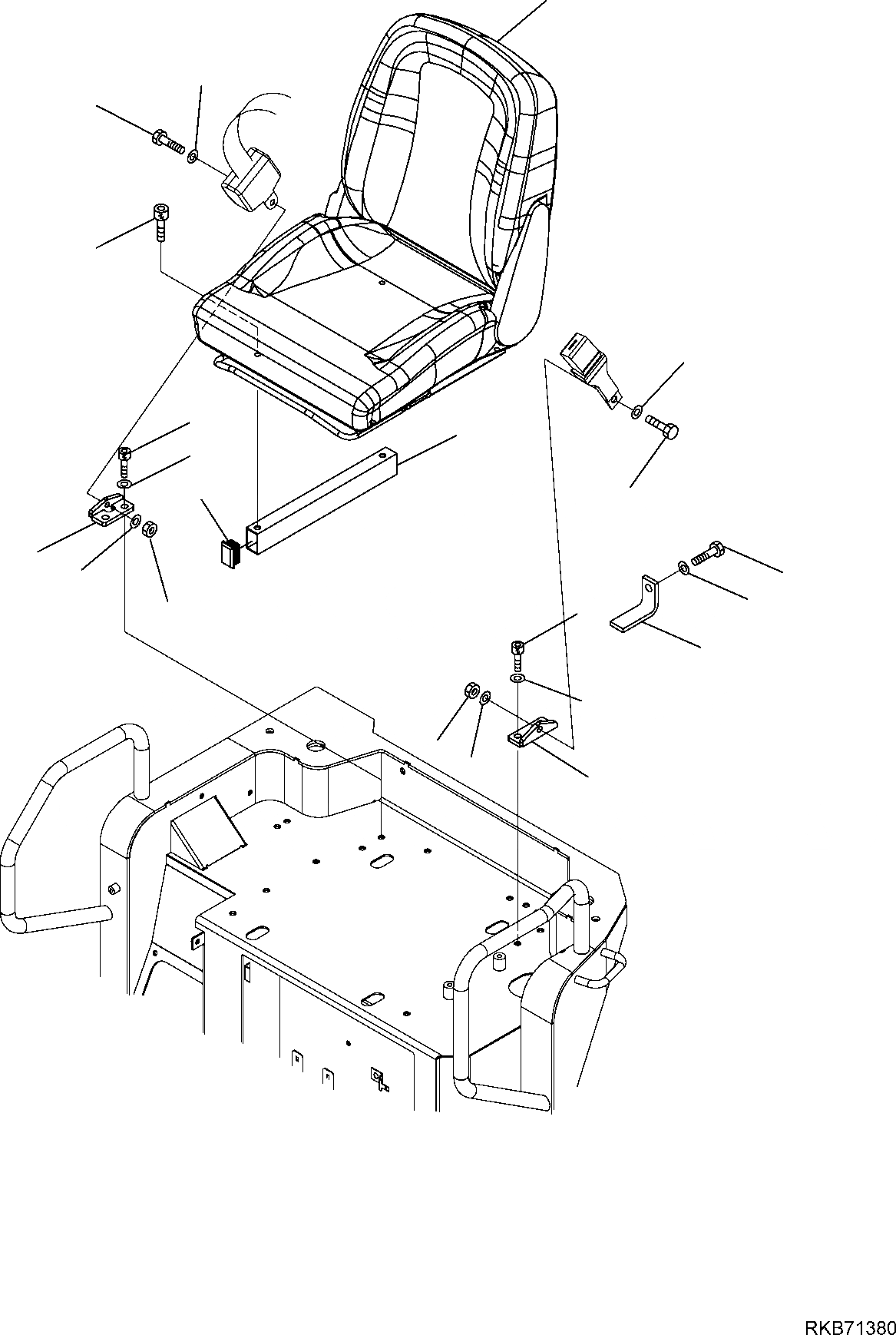 RKB71380