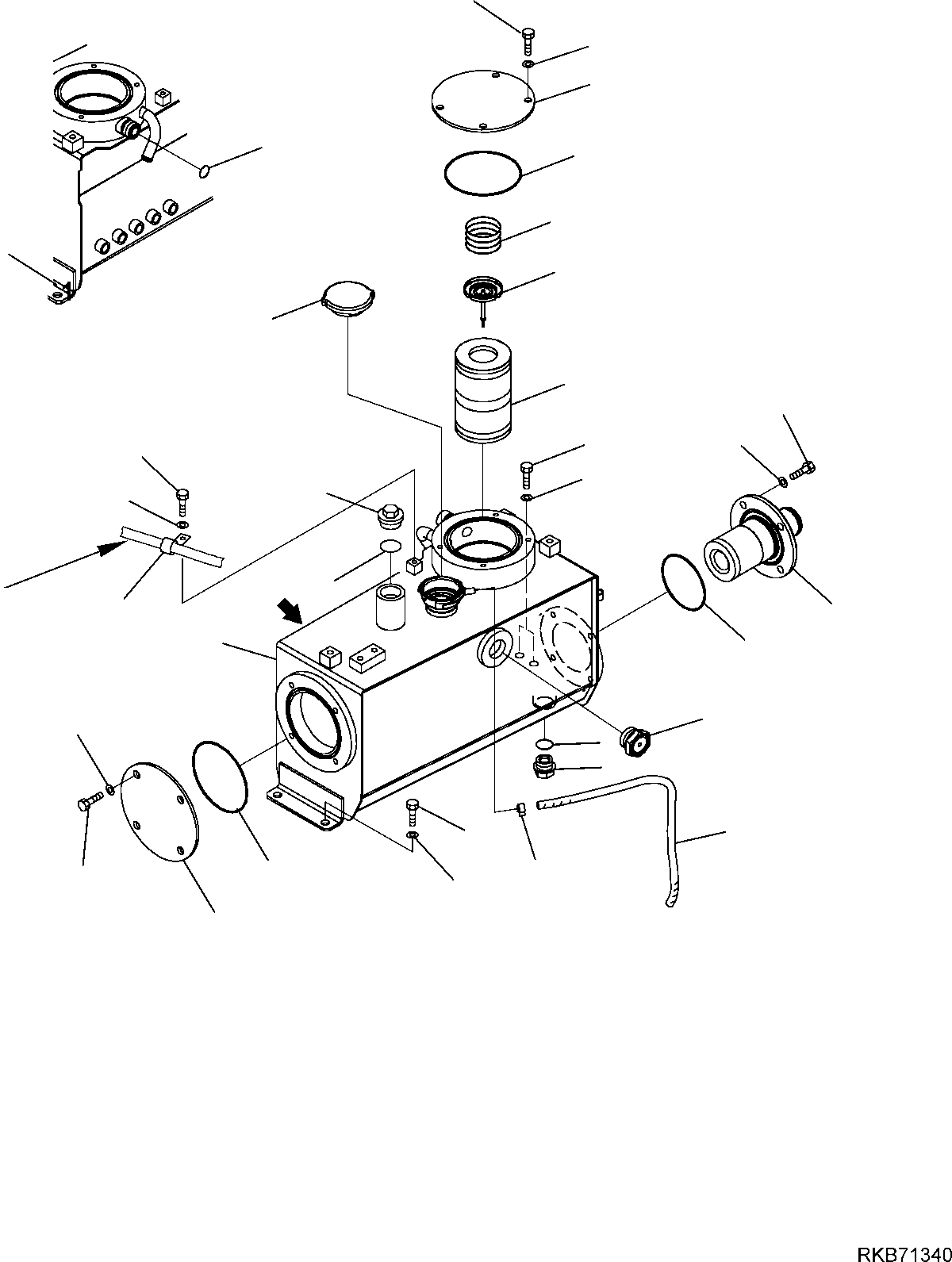 RKB71340