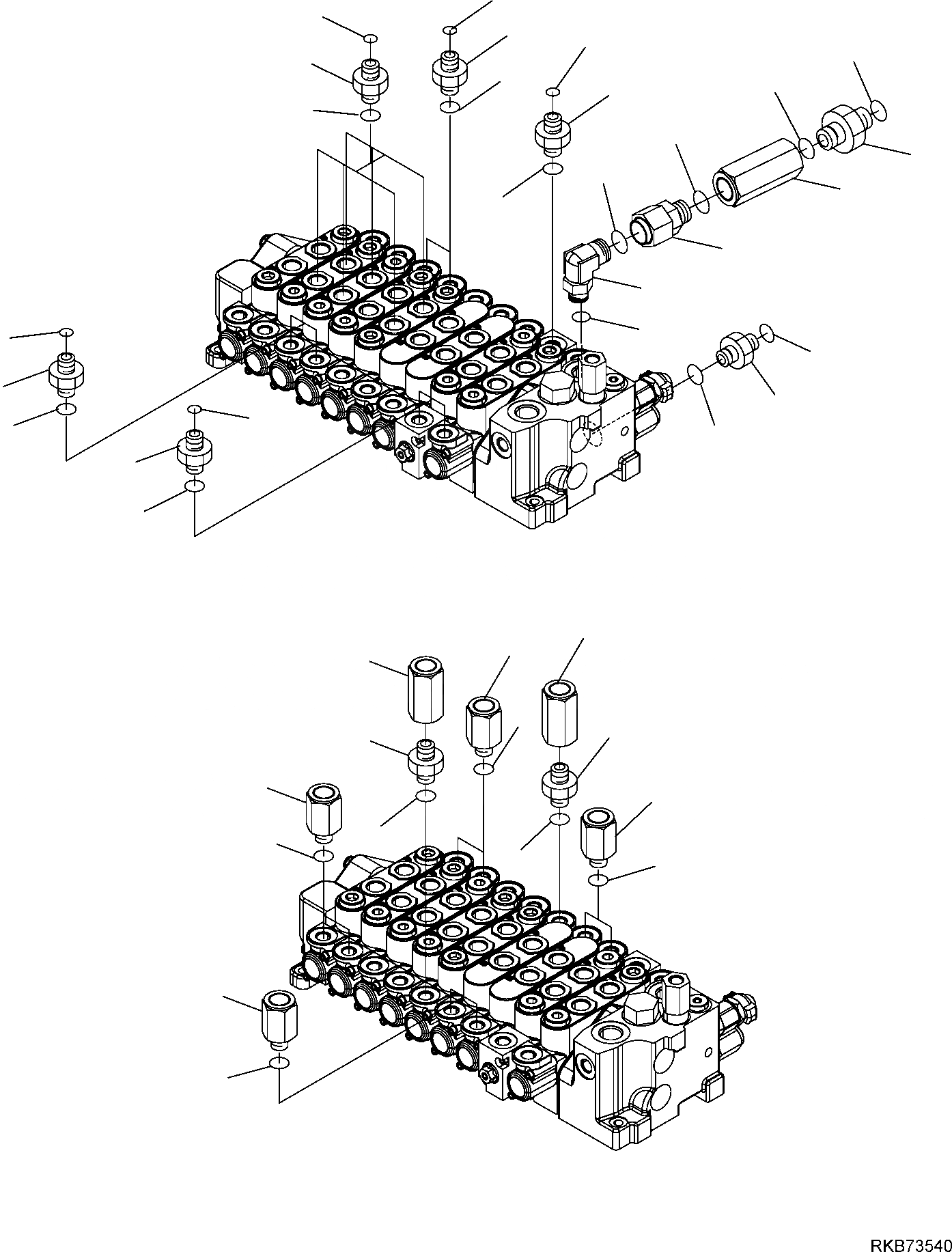 RKB73540