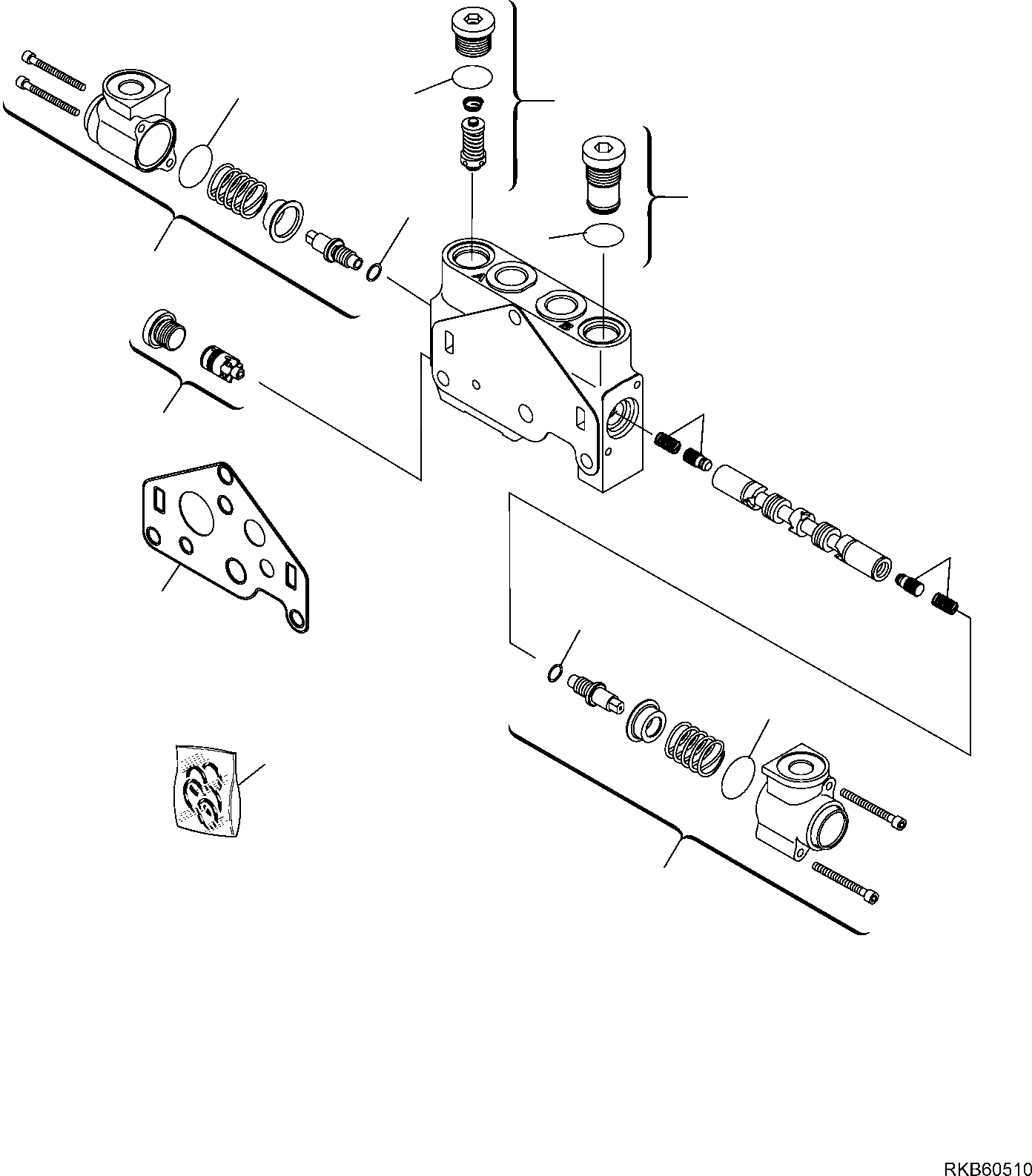 RKB60510