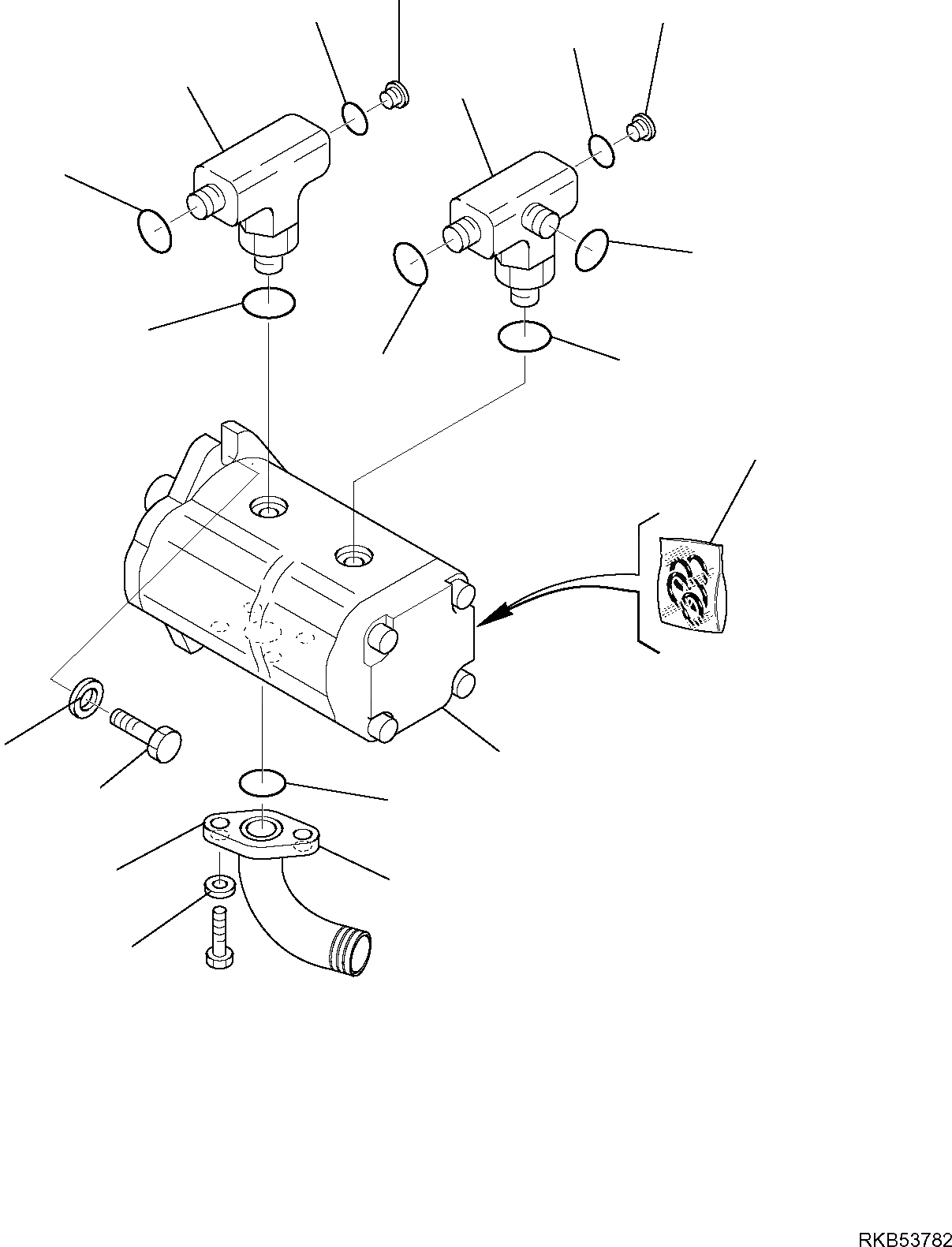 RKB53782