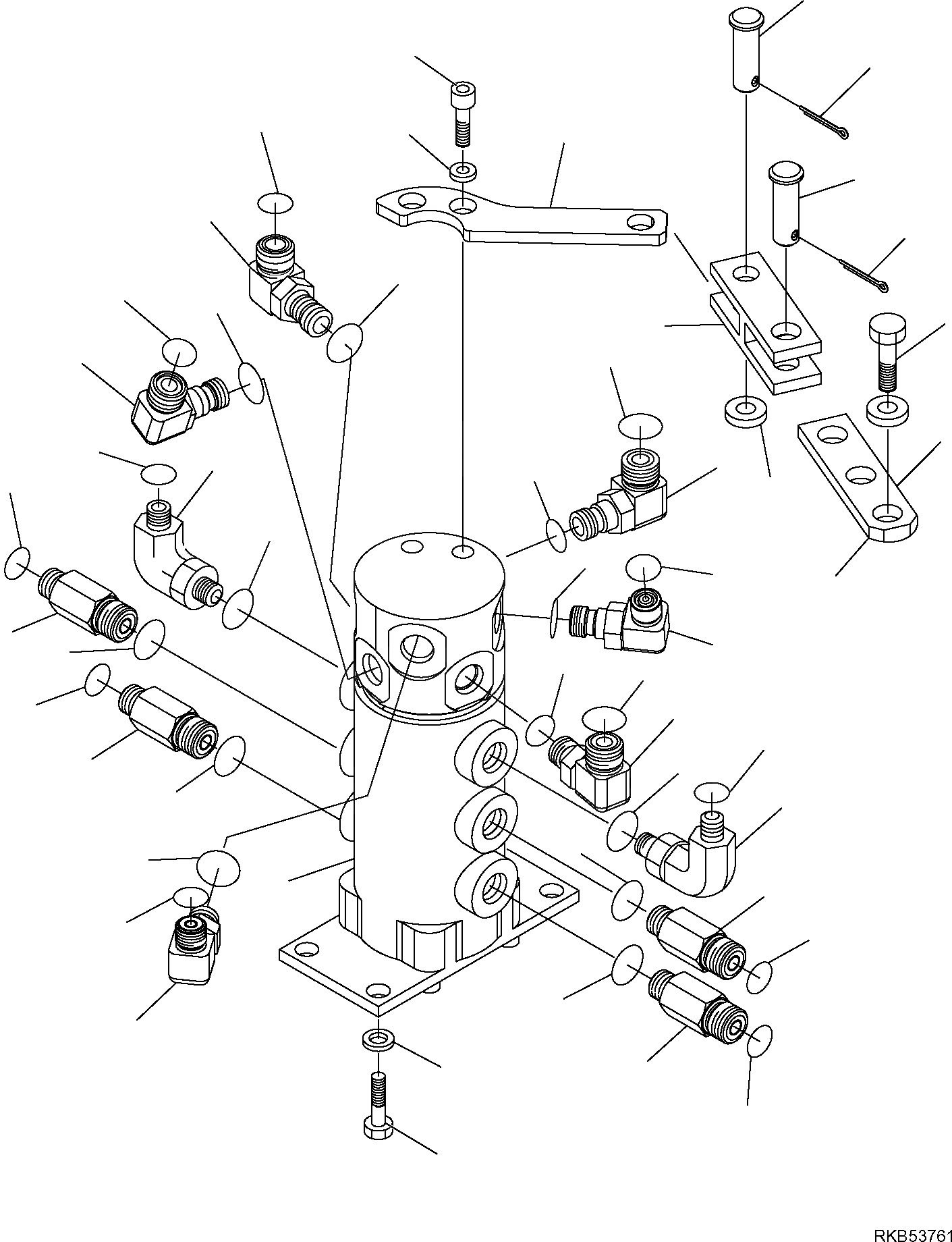 RKB53761