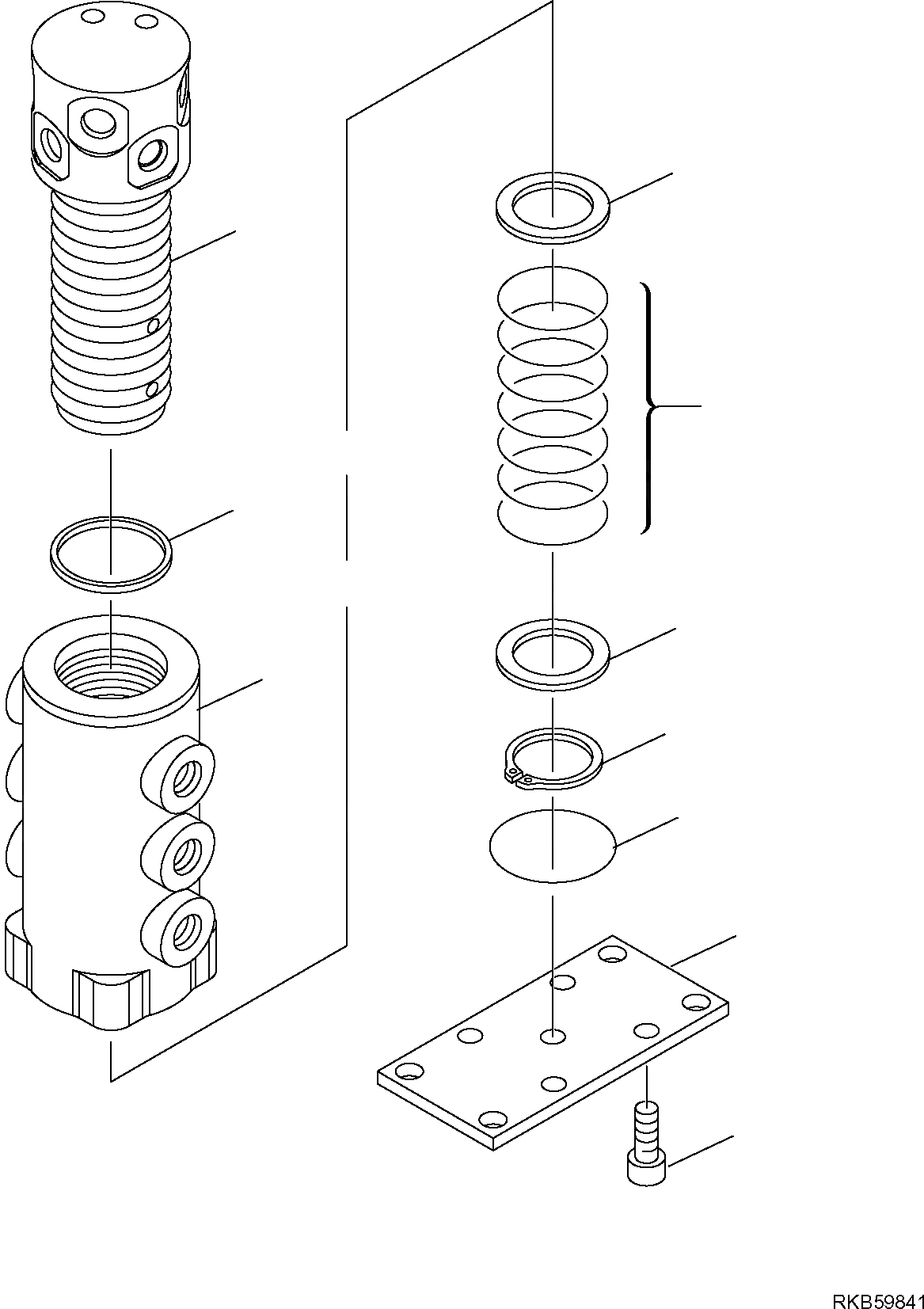 RKB59841