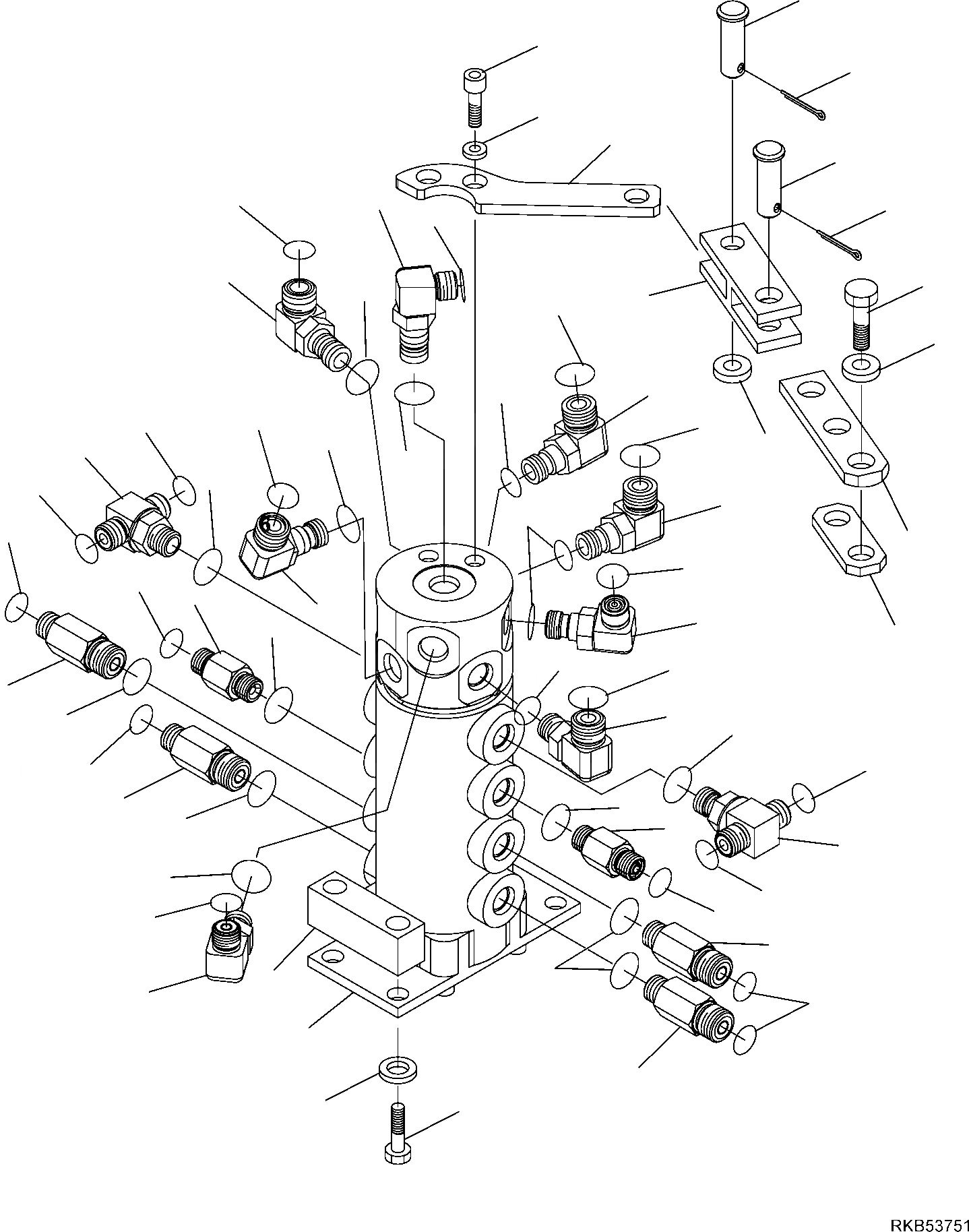 RKB53751