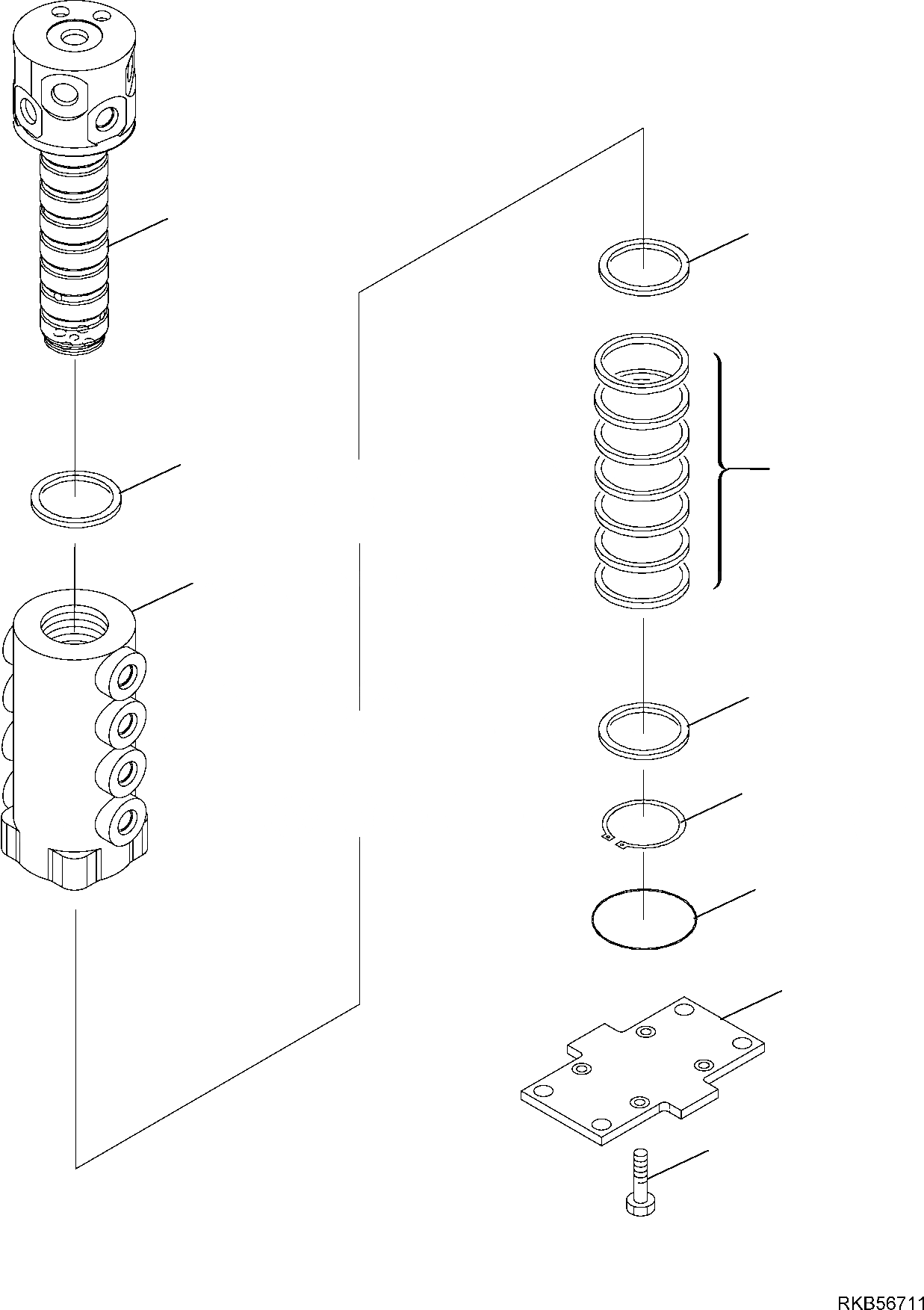 RKB56711