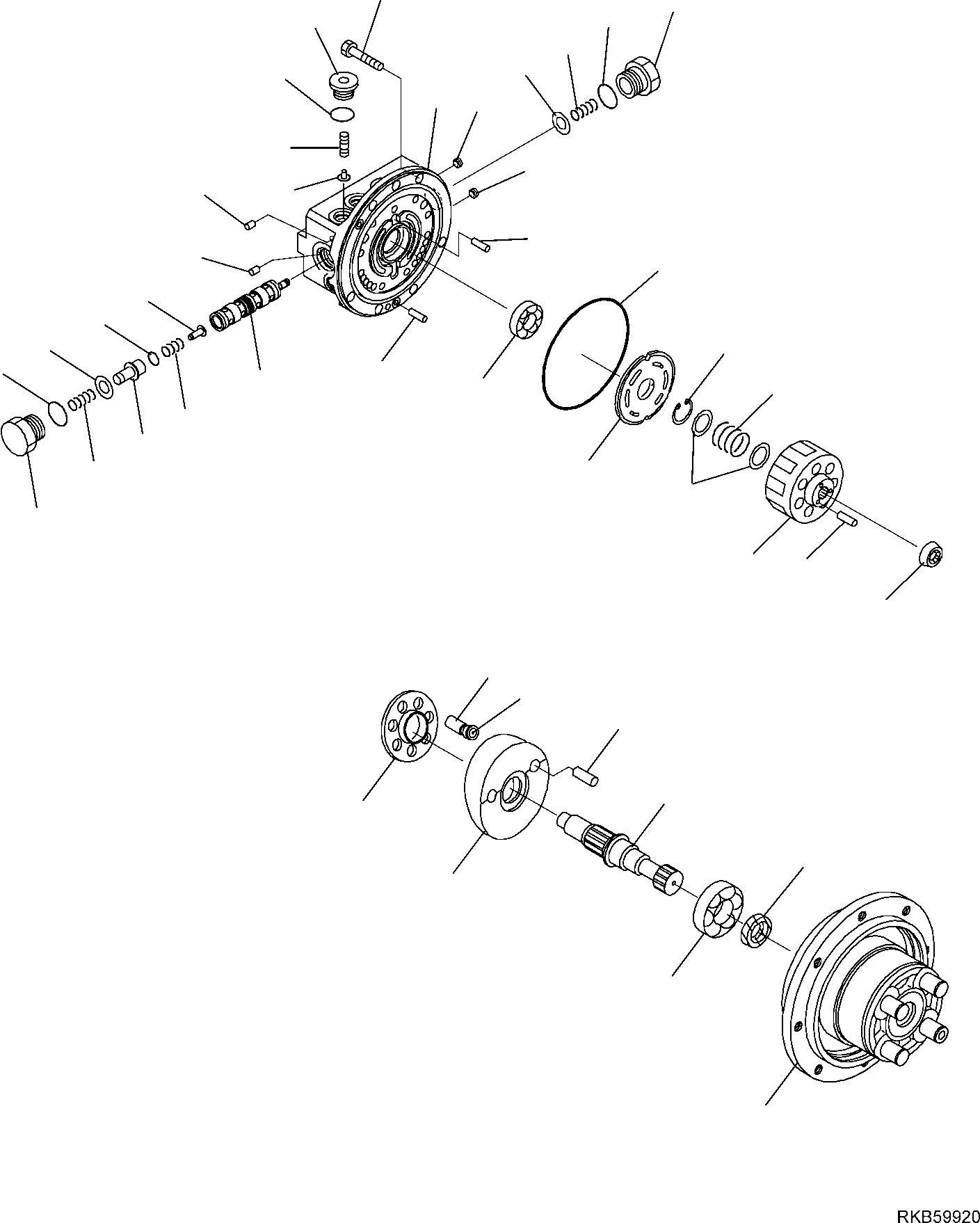 RKB59920