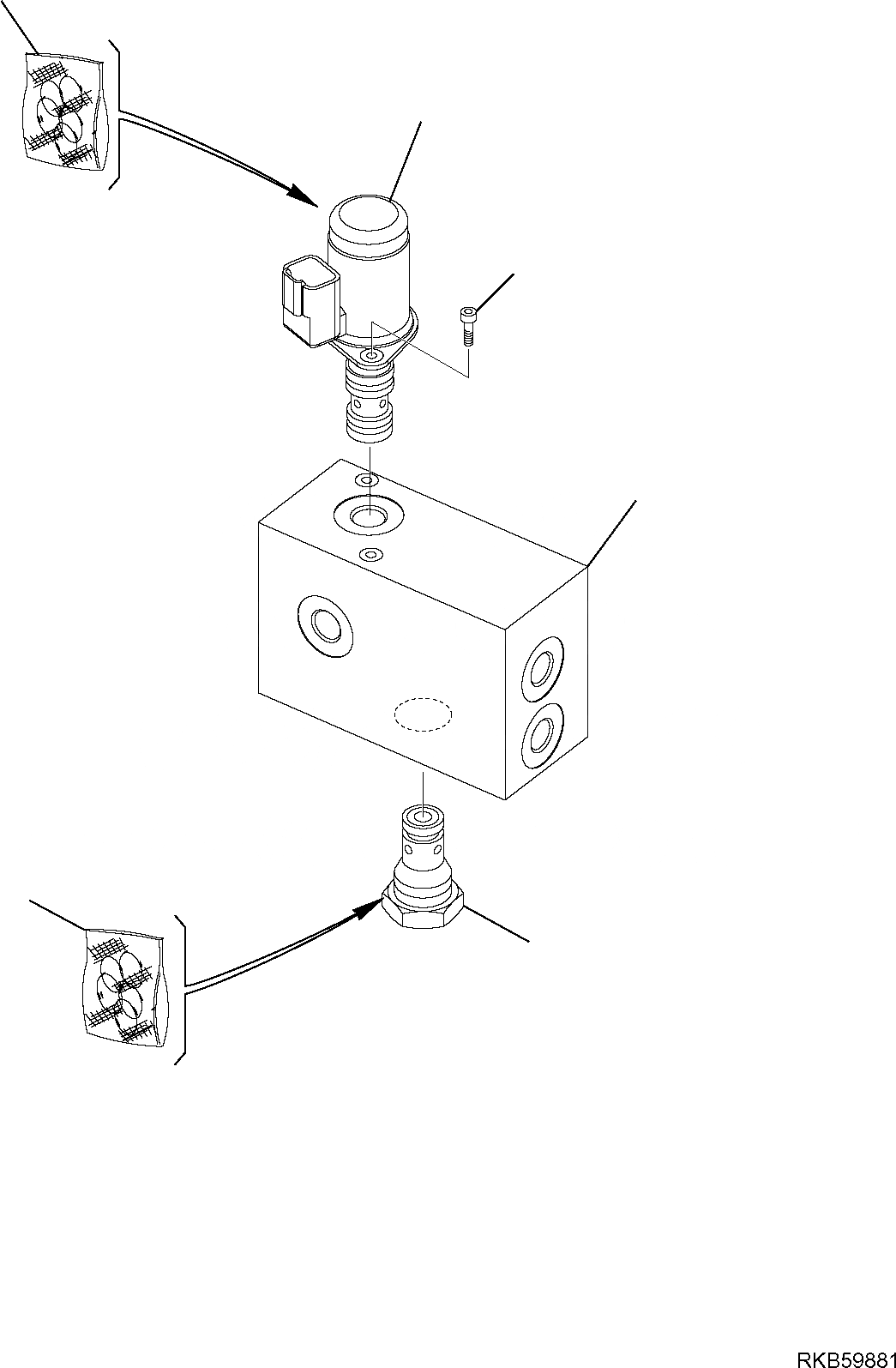 RKB59881