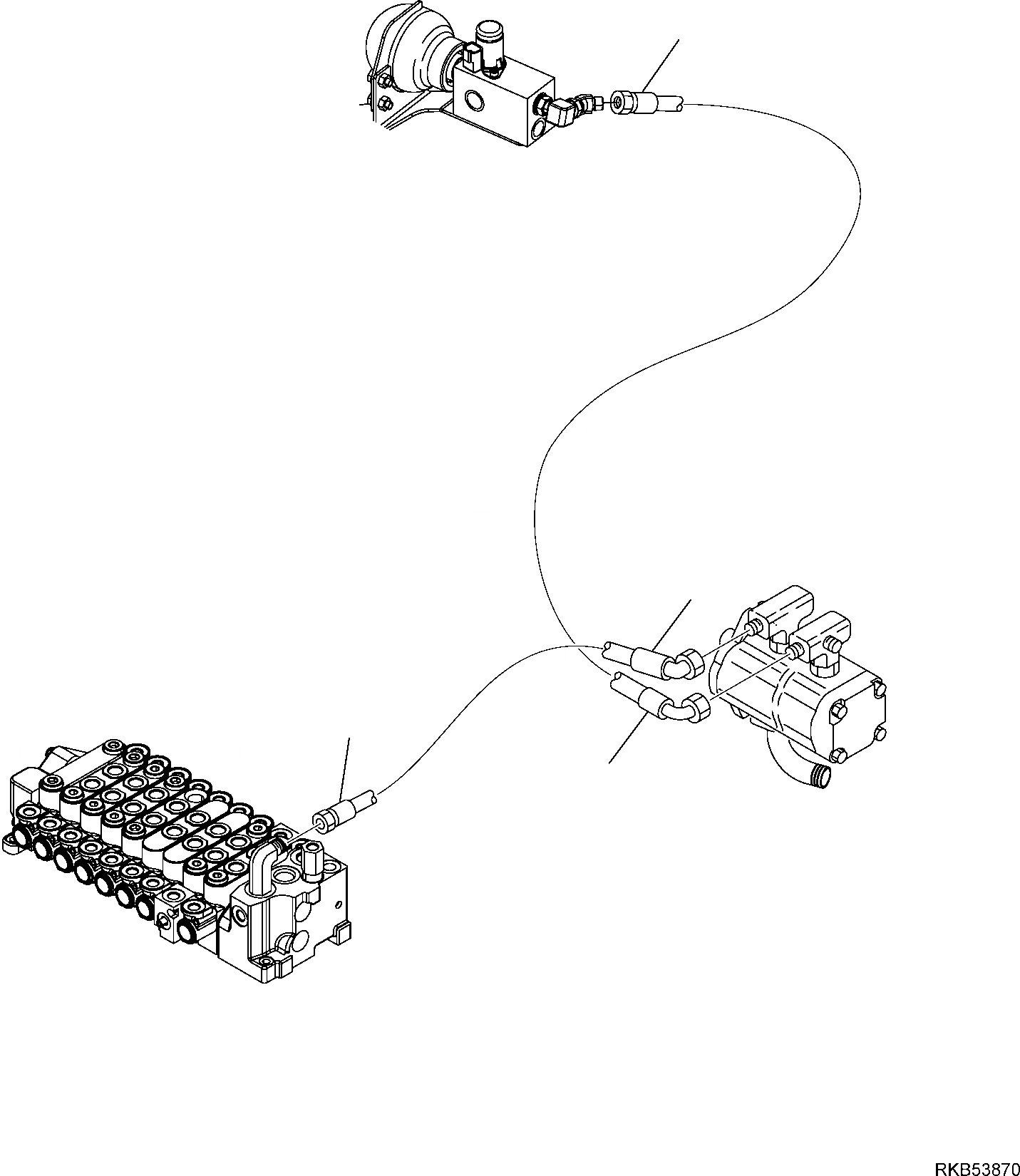 RKB53870