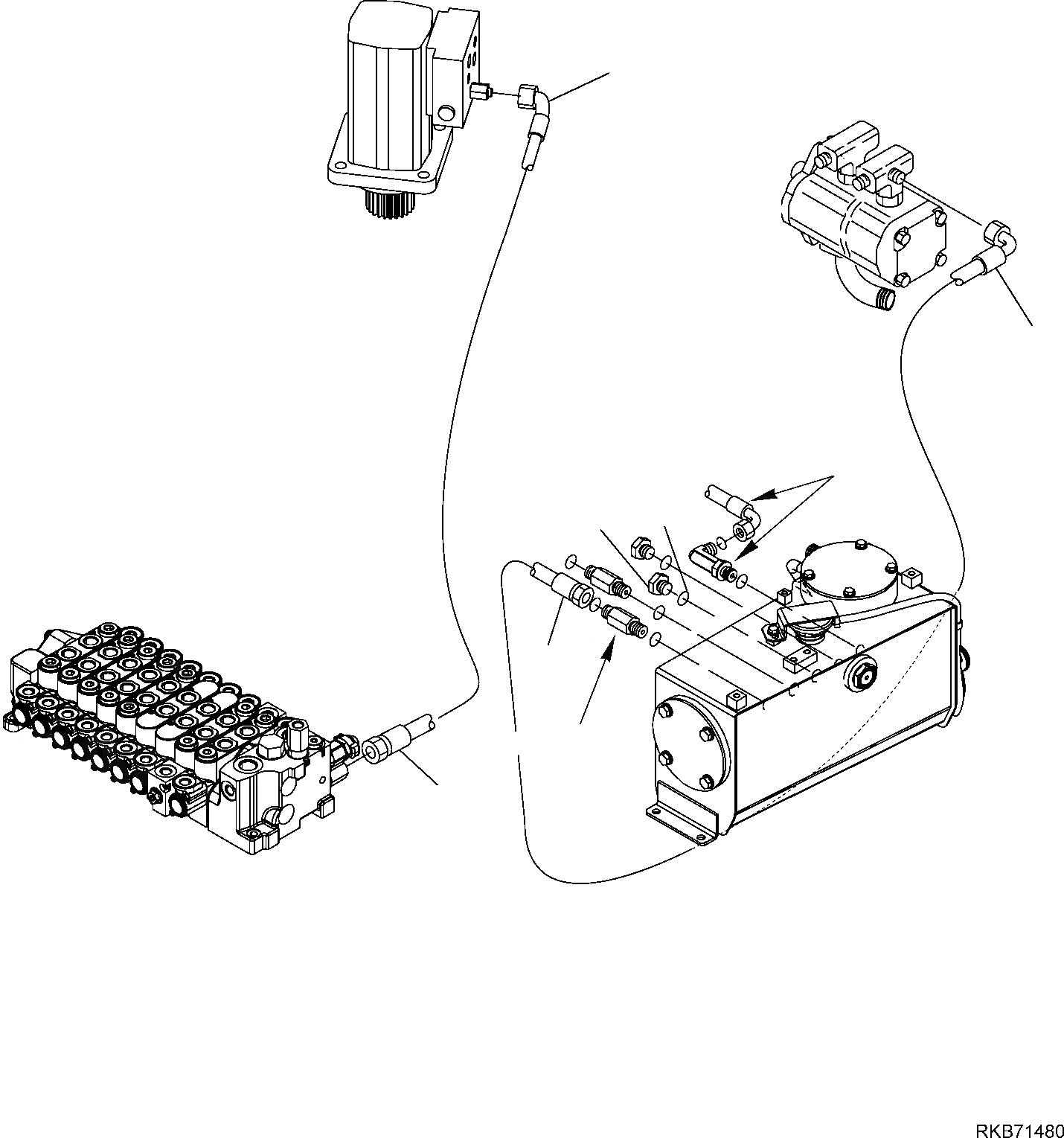 RKB71480