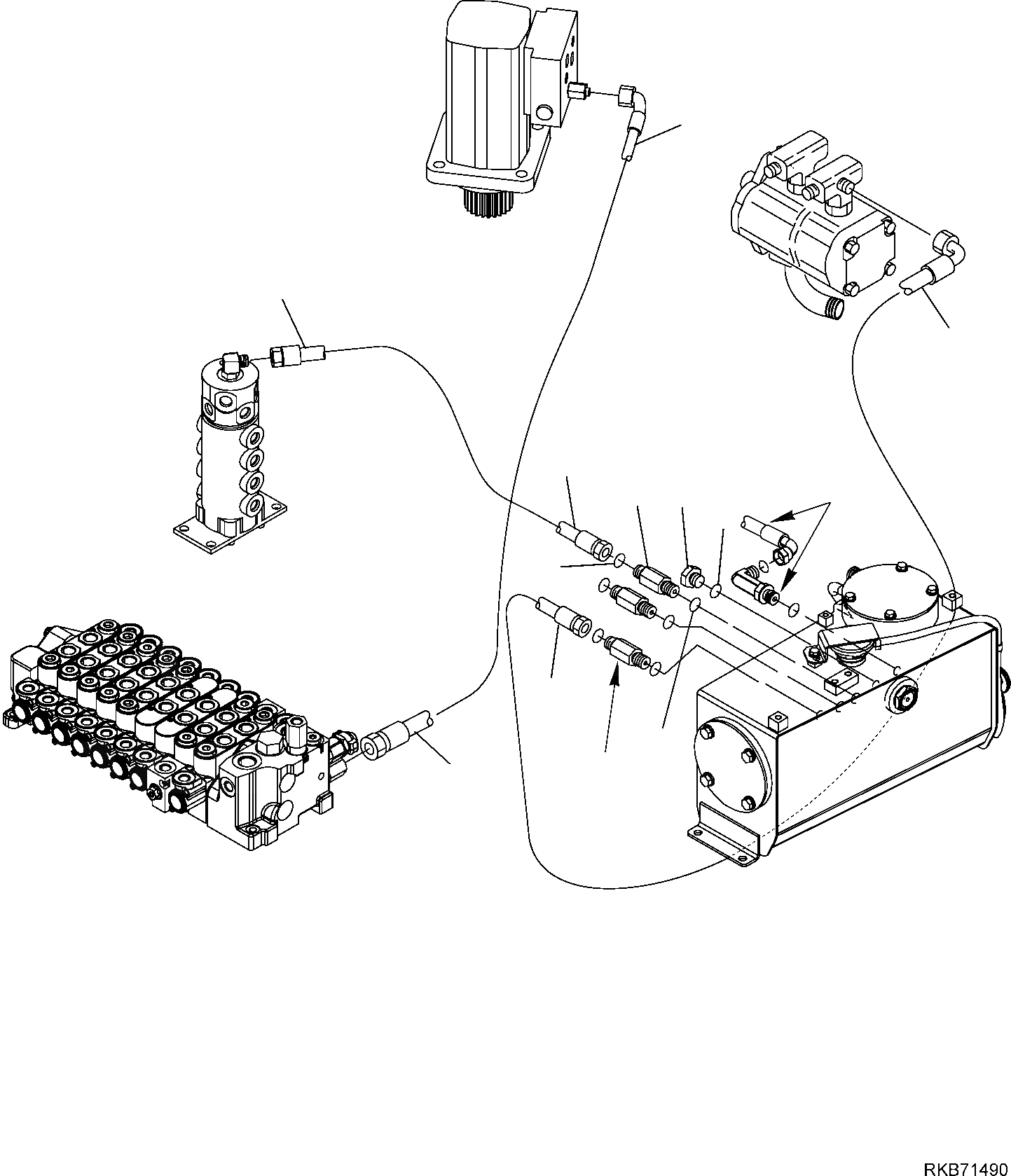 RKB71490