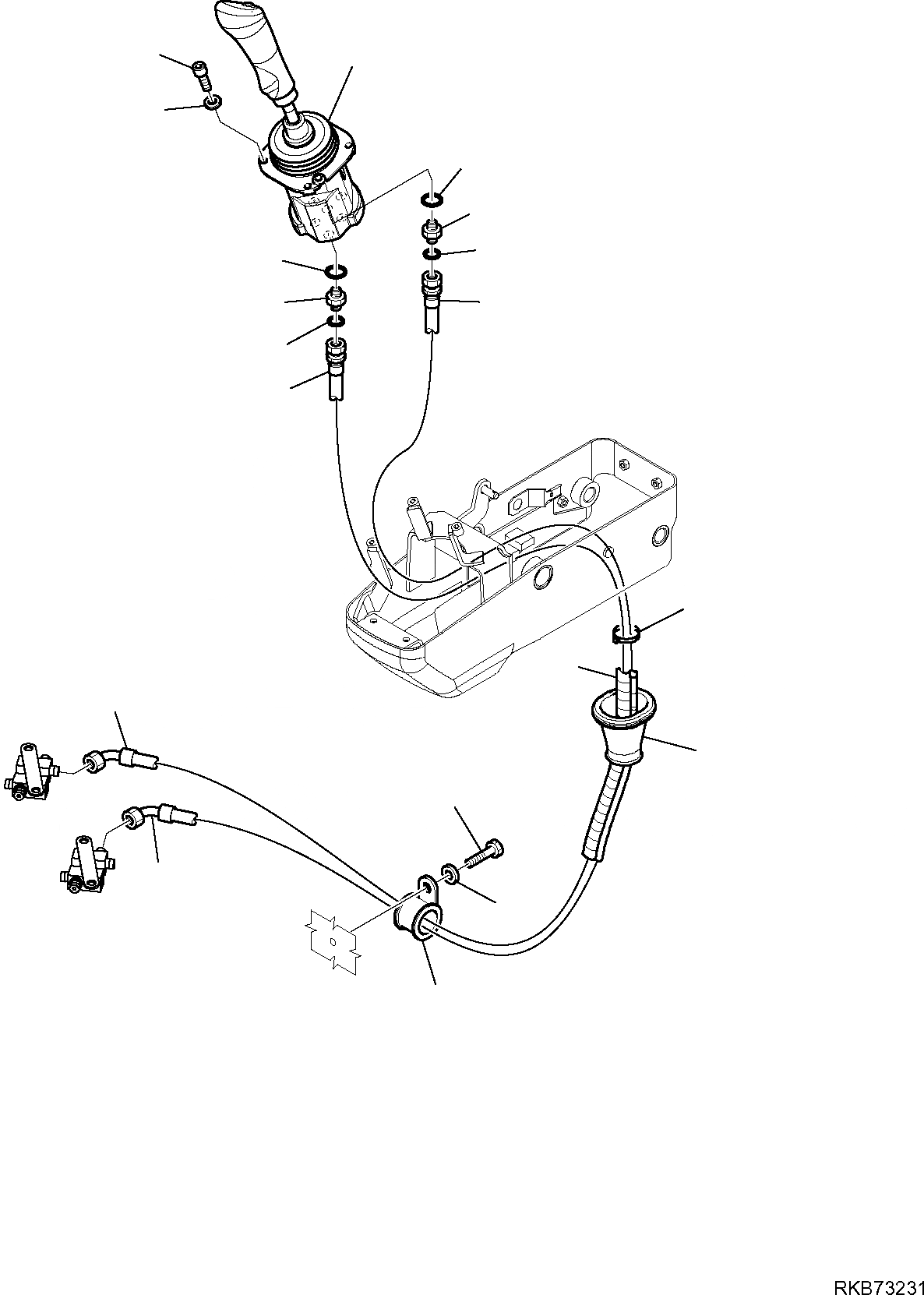 RKB73231