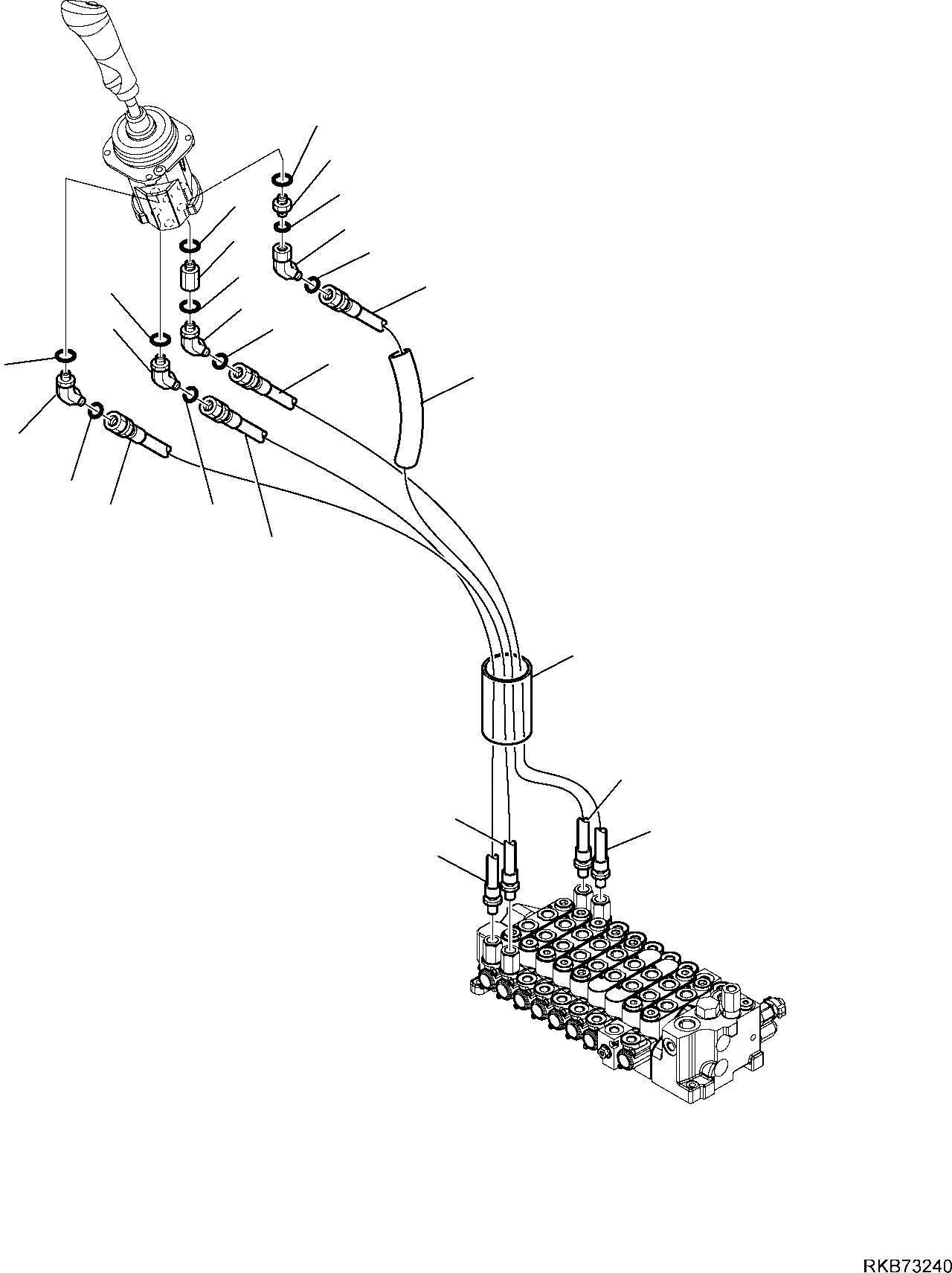 RKB73240