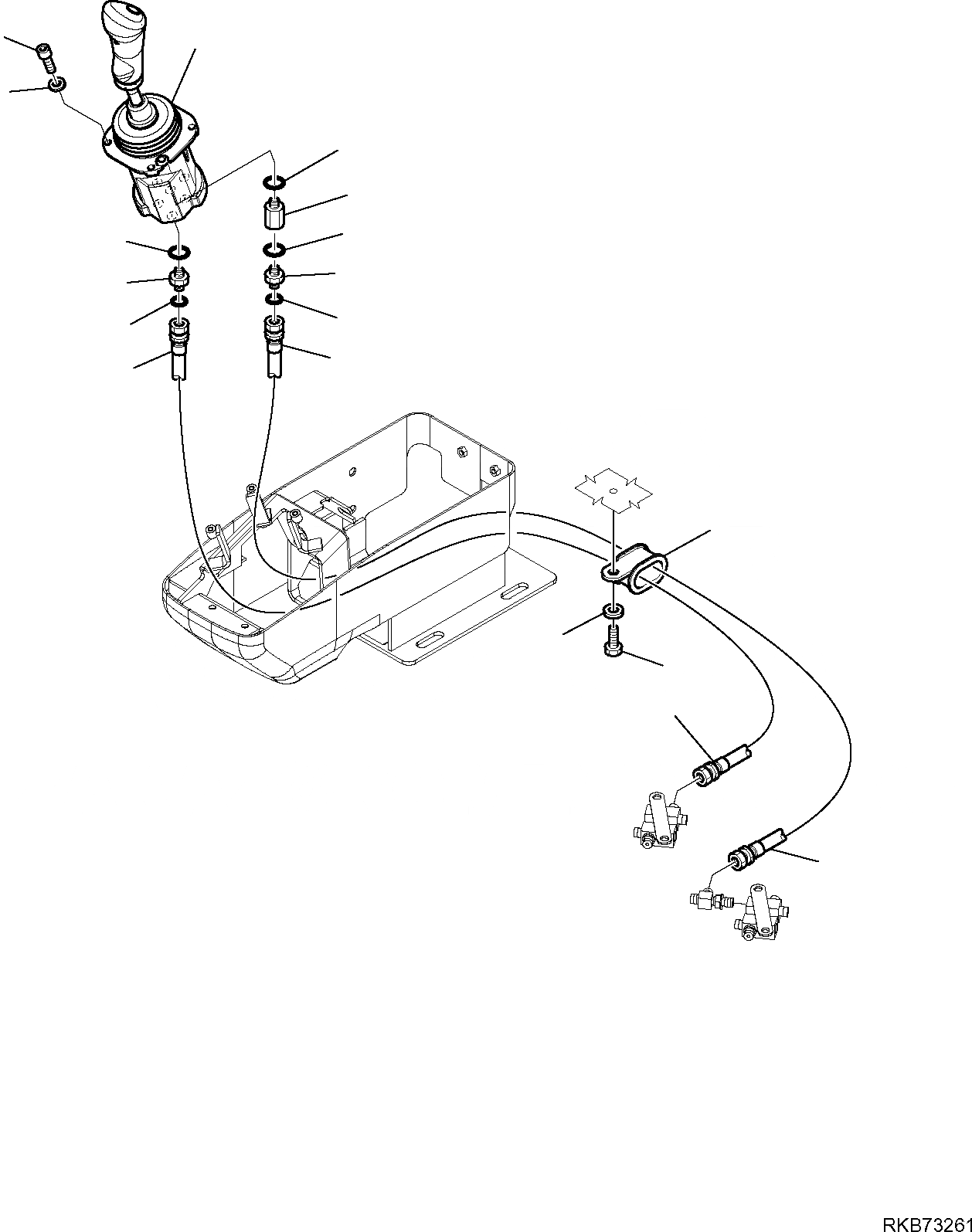 RKB73261