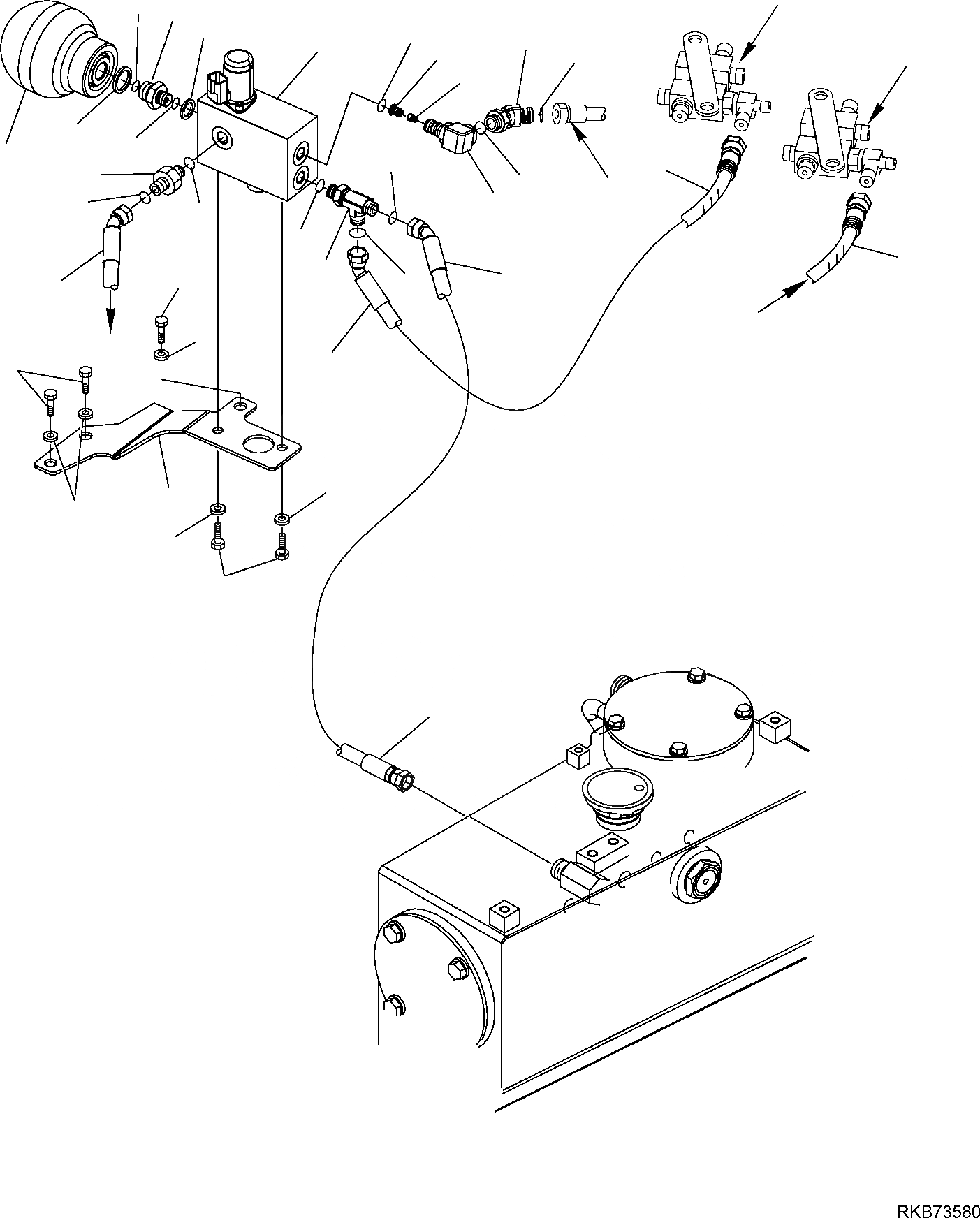 RKB73580