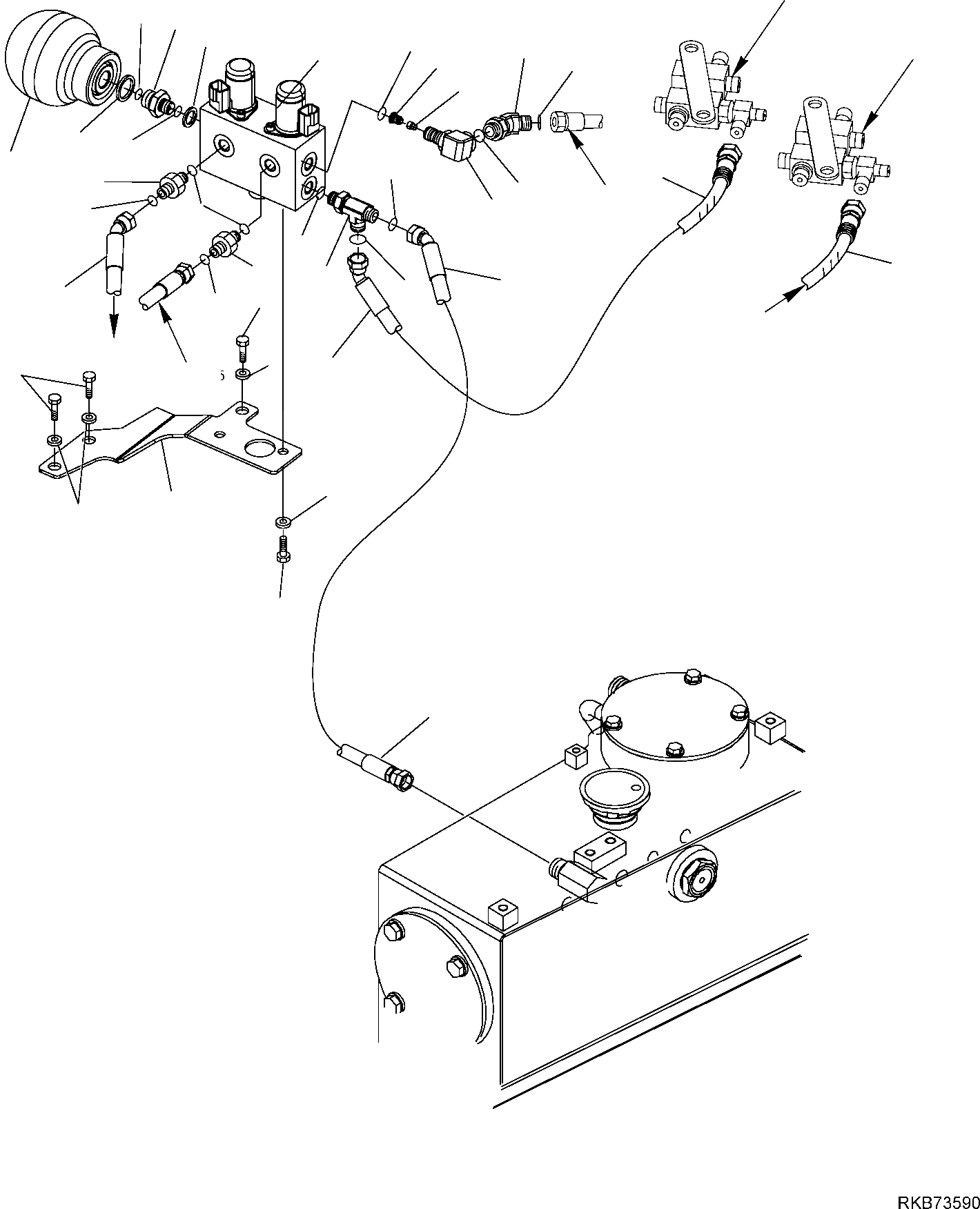 5

RKB73590