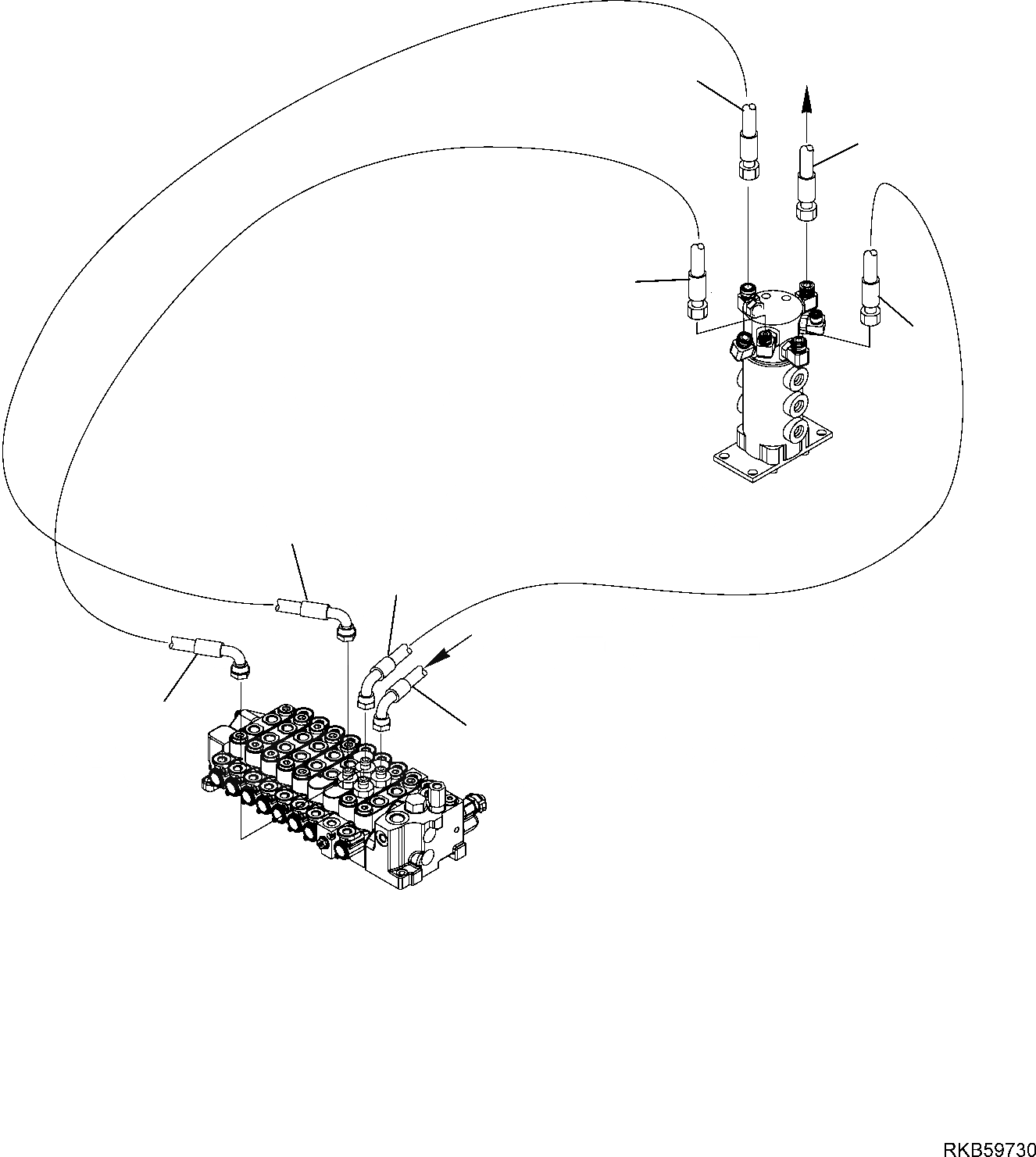 RKB59730