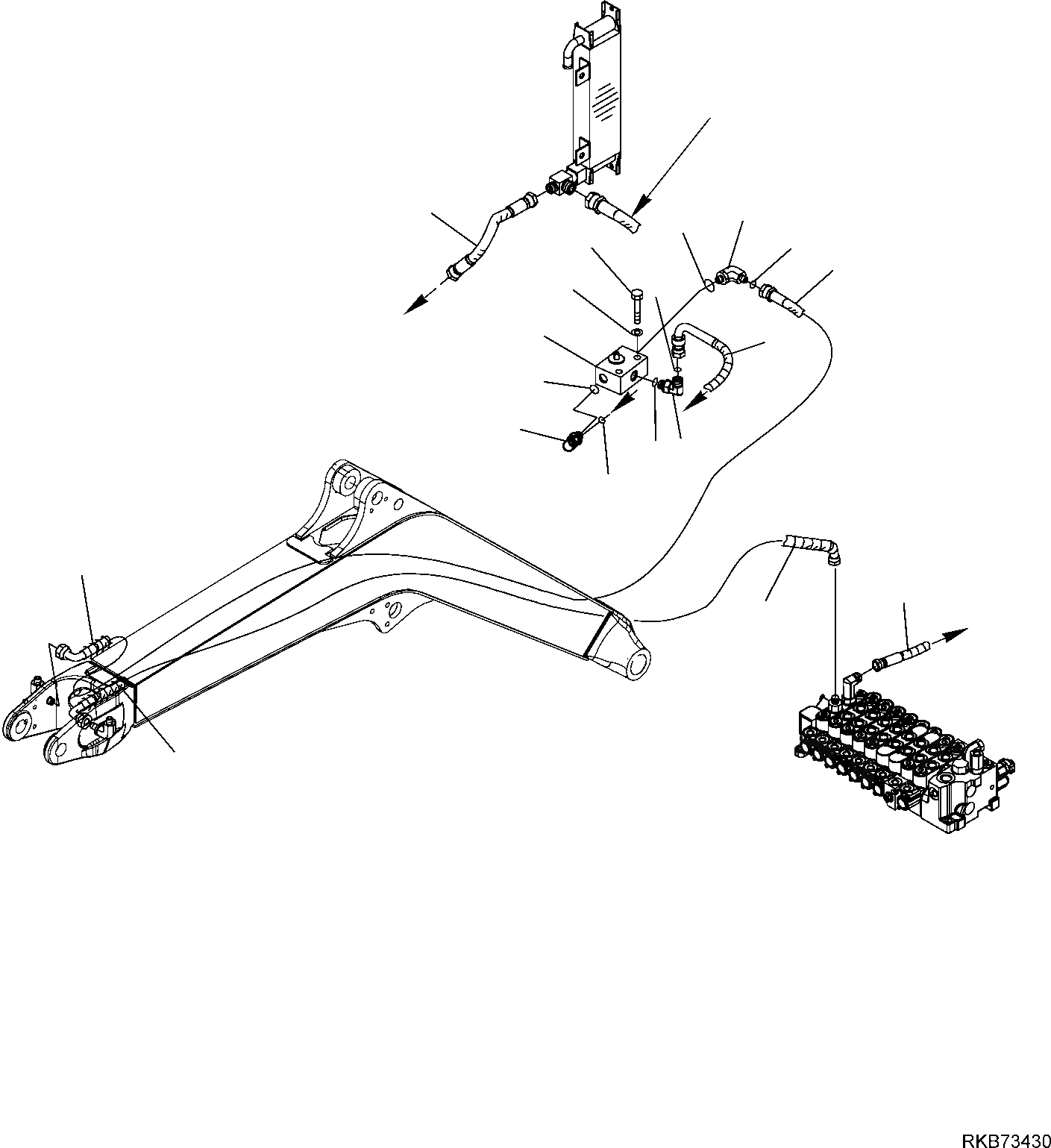 RKB73430