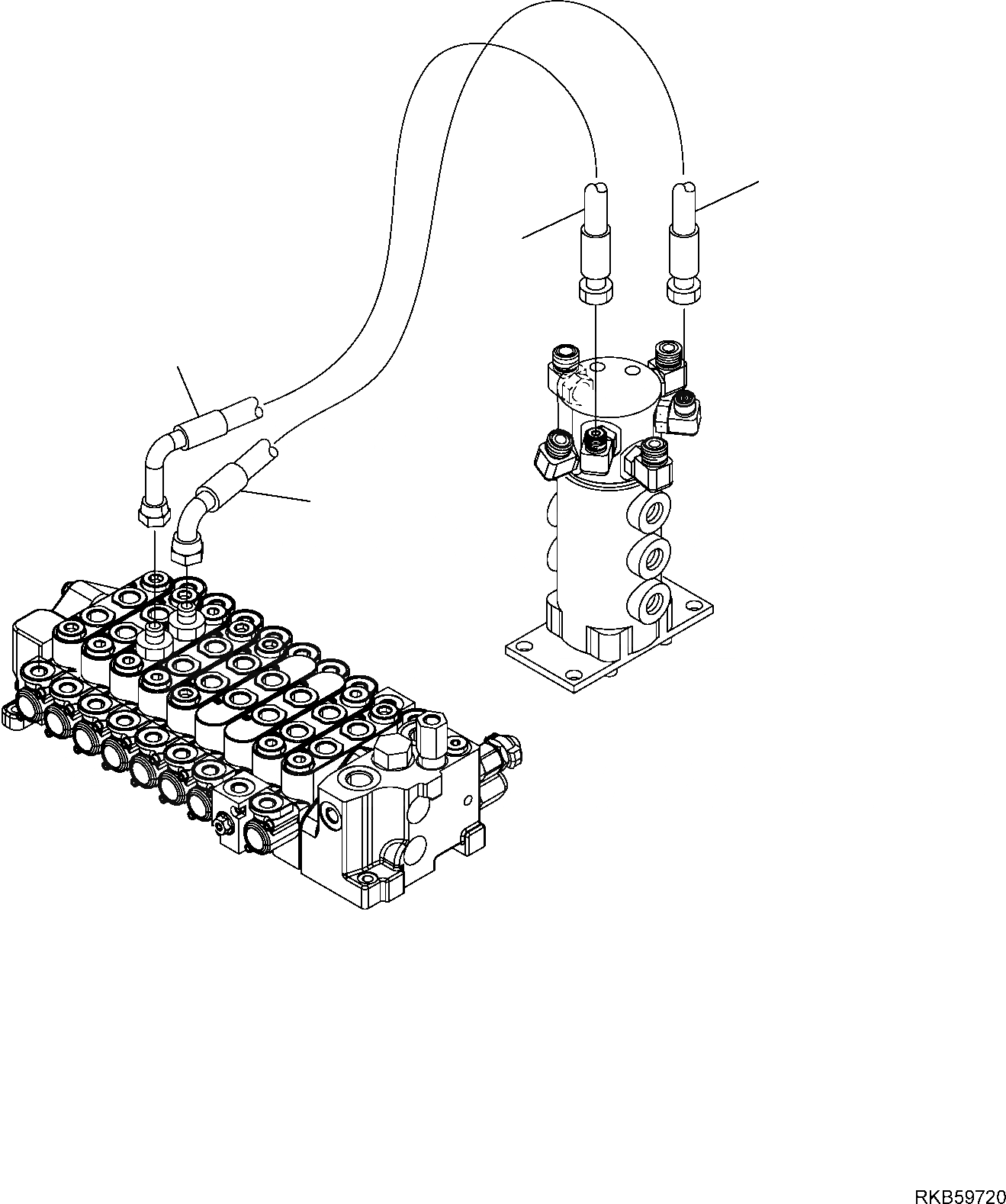 RKB59720