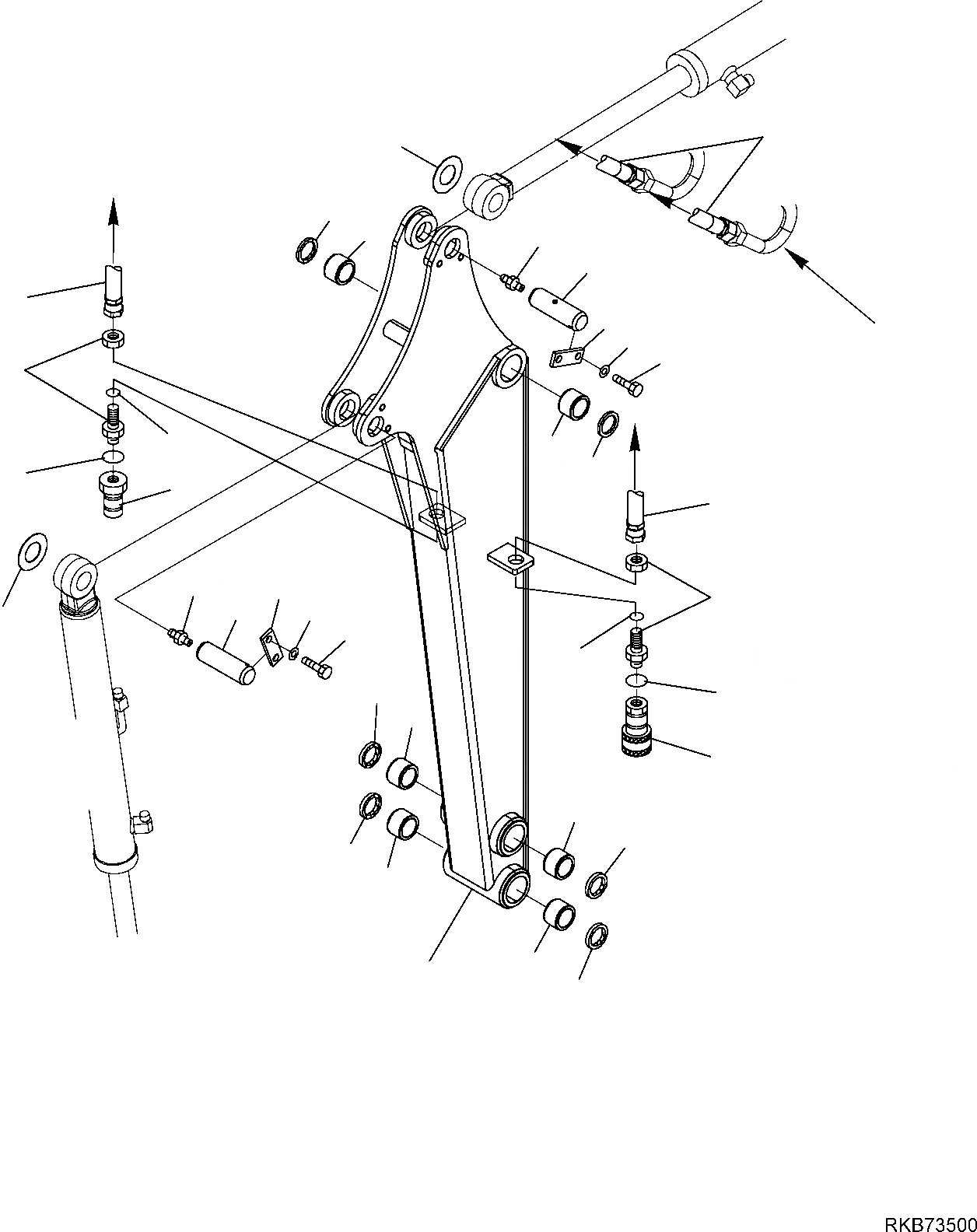 RKB73500