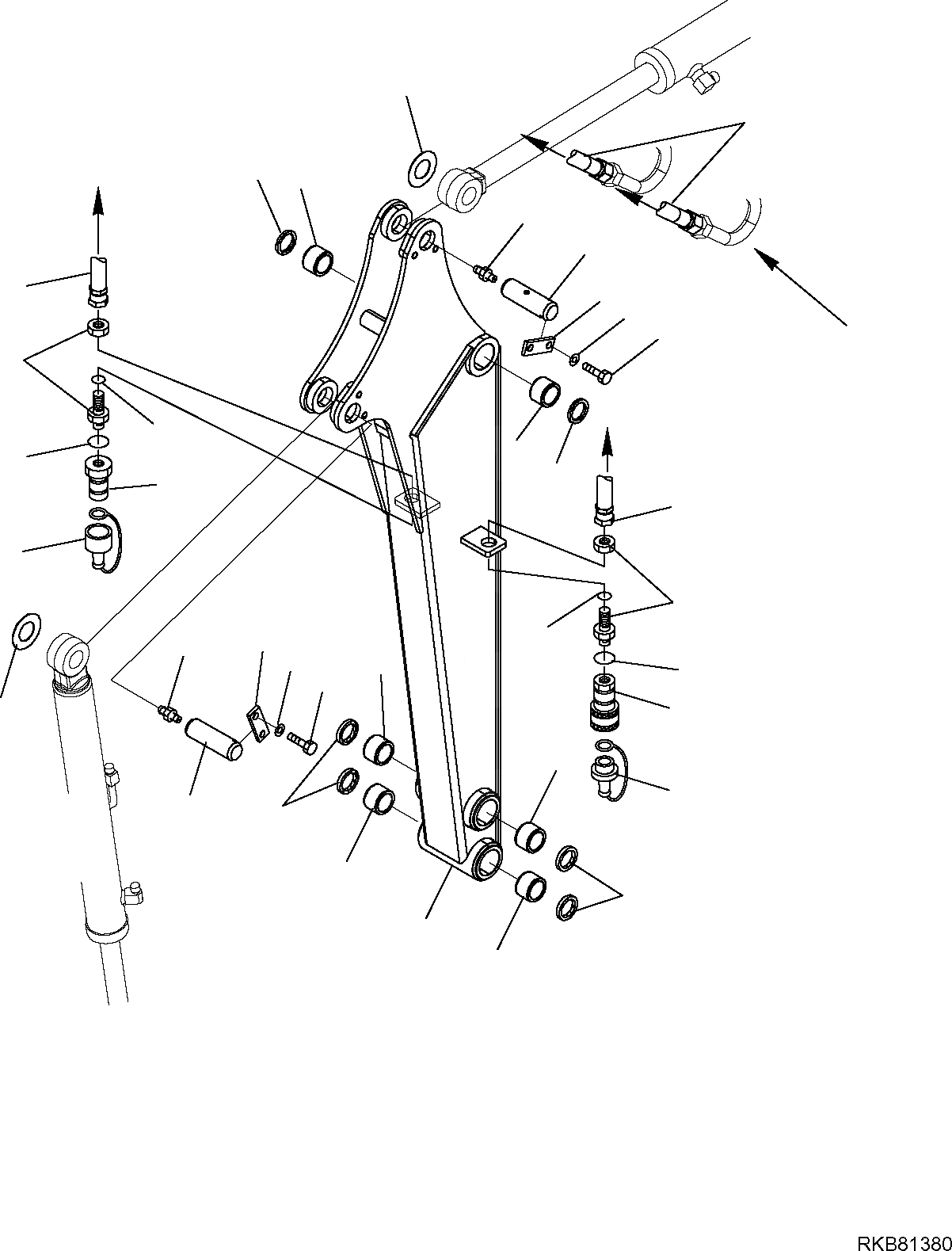 RKB81380