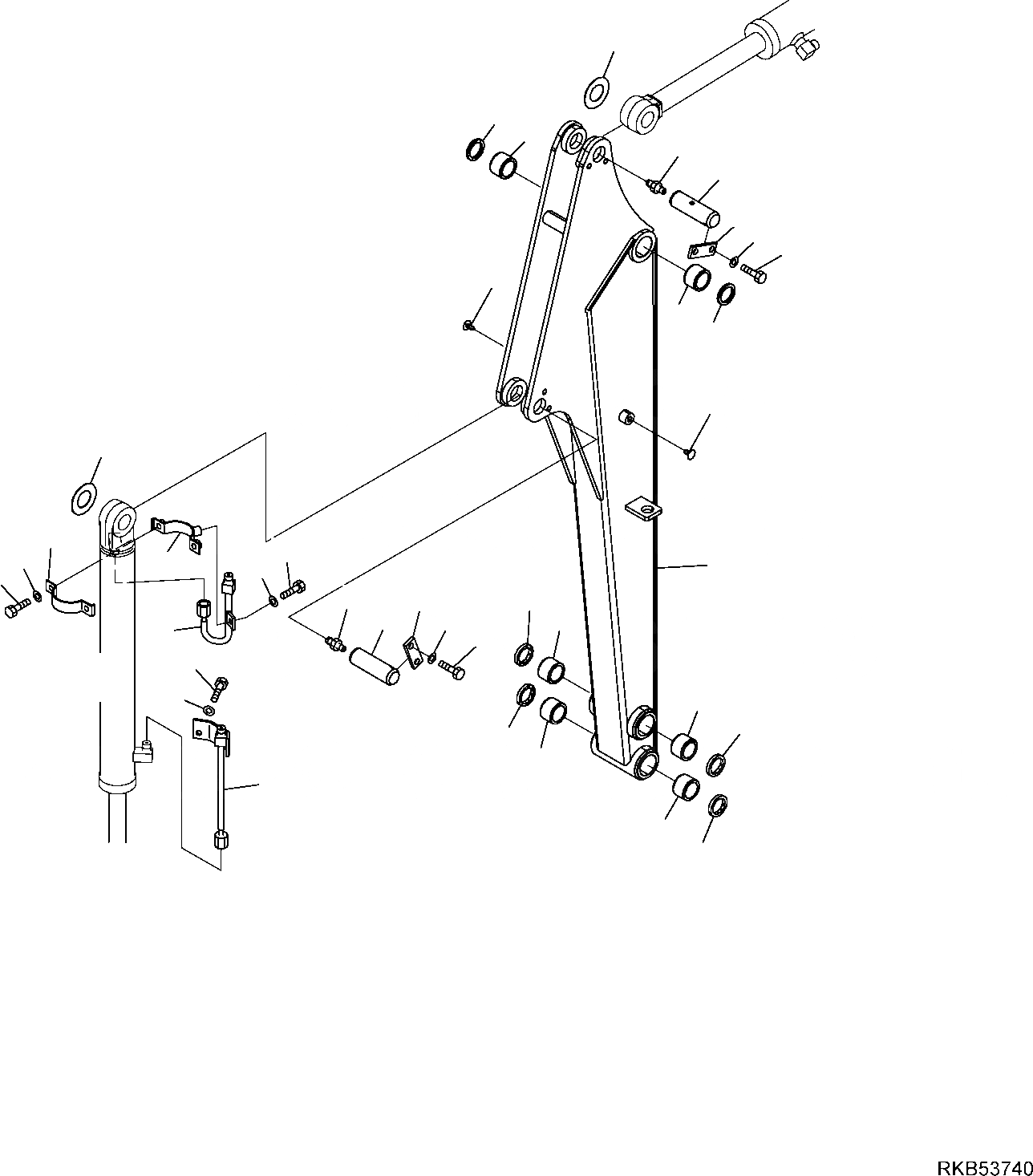 RKB53740