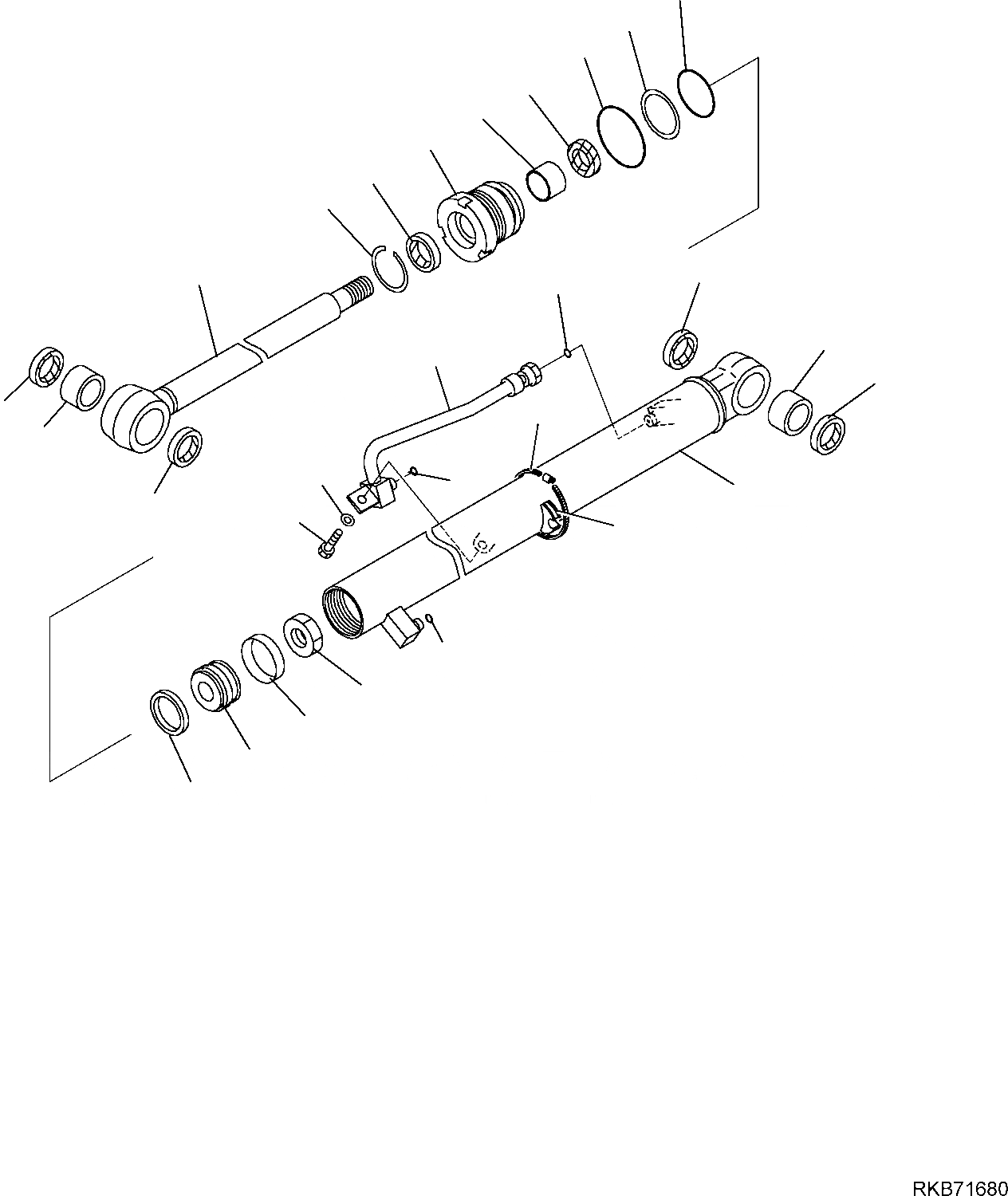 RKB71680