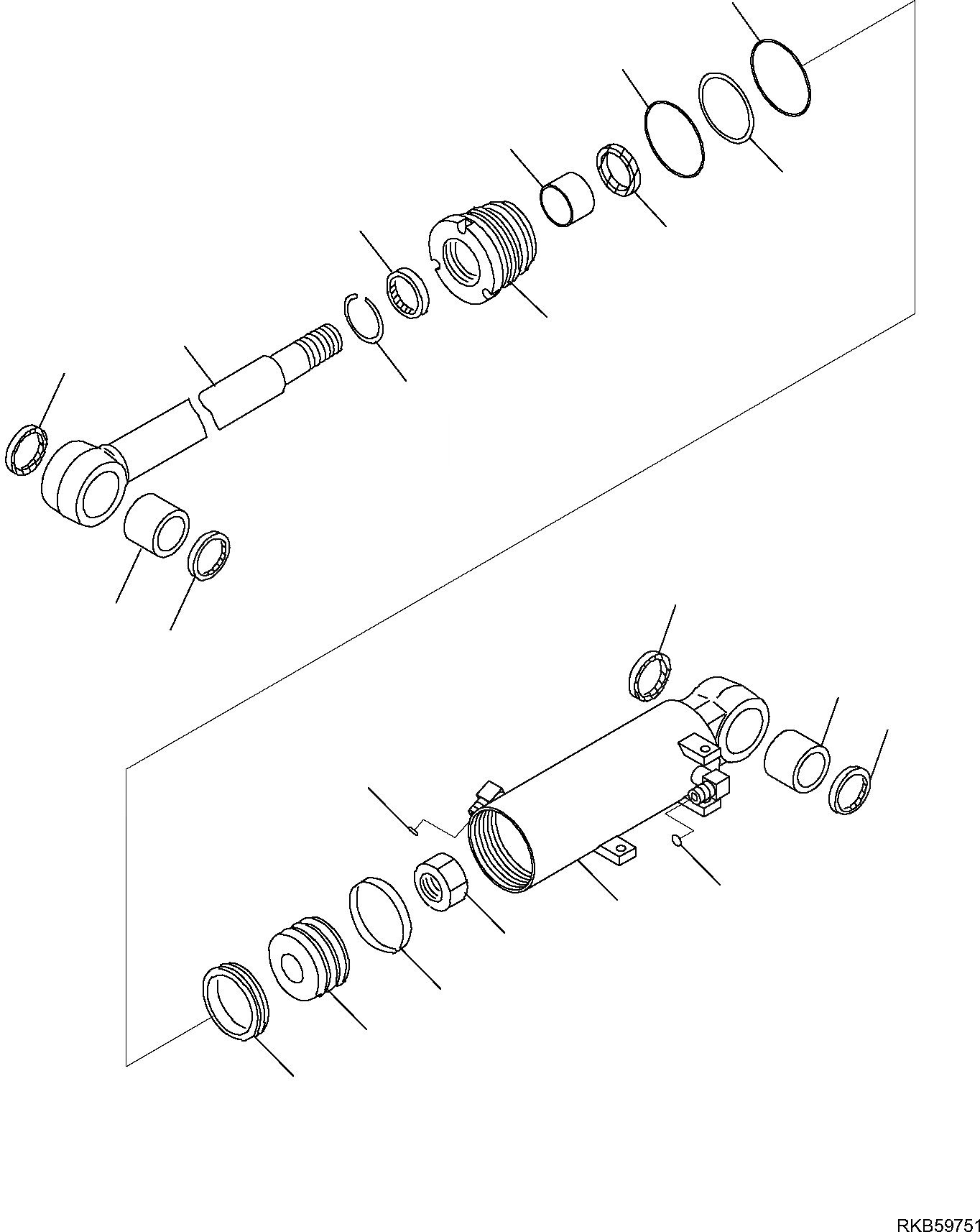 RKB59751