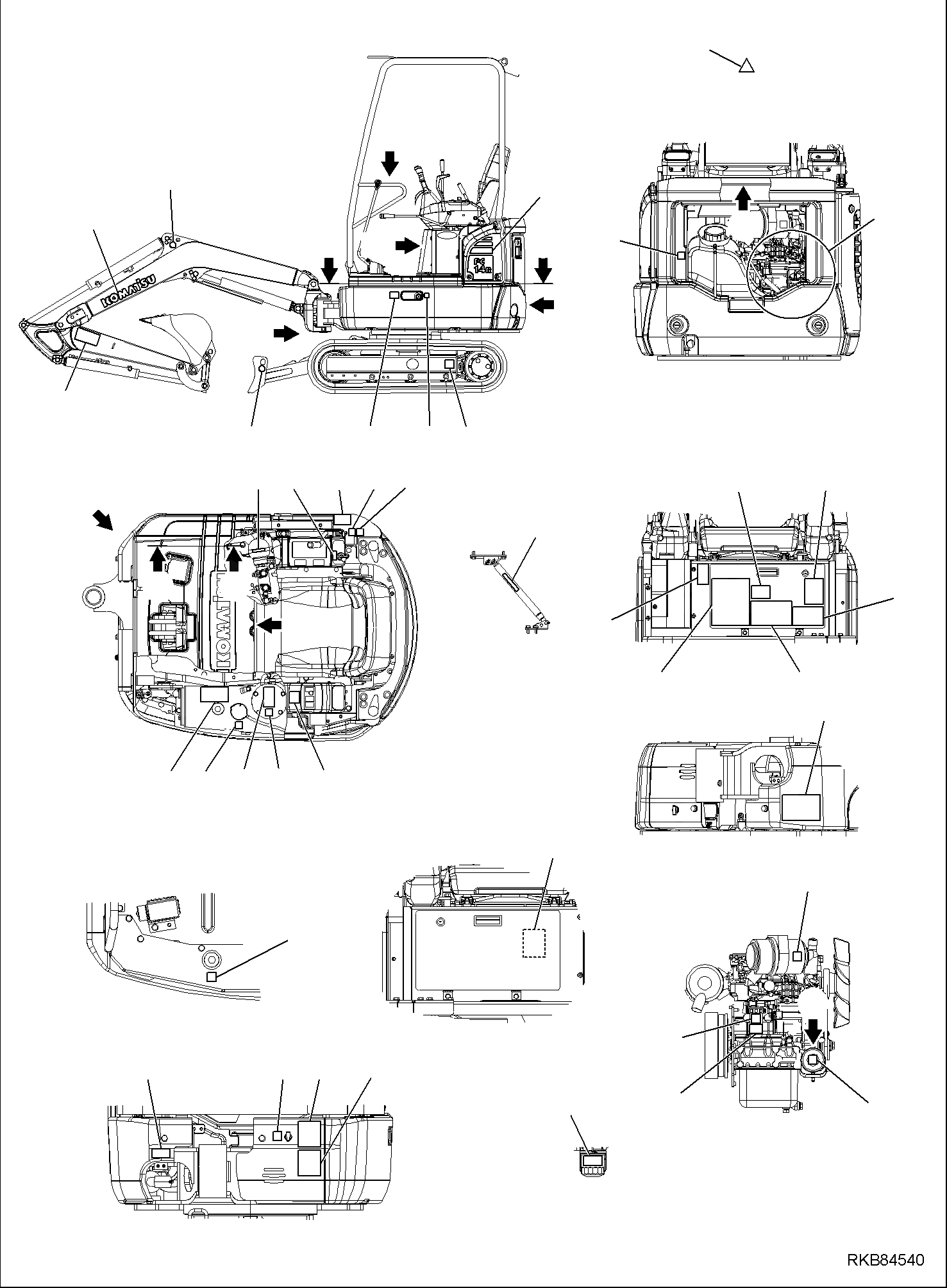 KOMATSU

PC
14R

KOMATSU

RKB84540