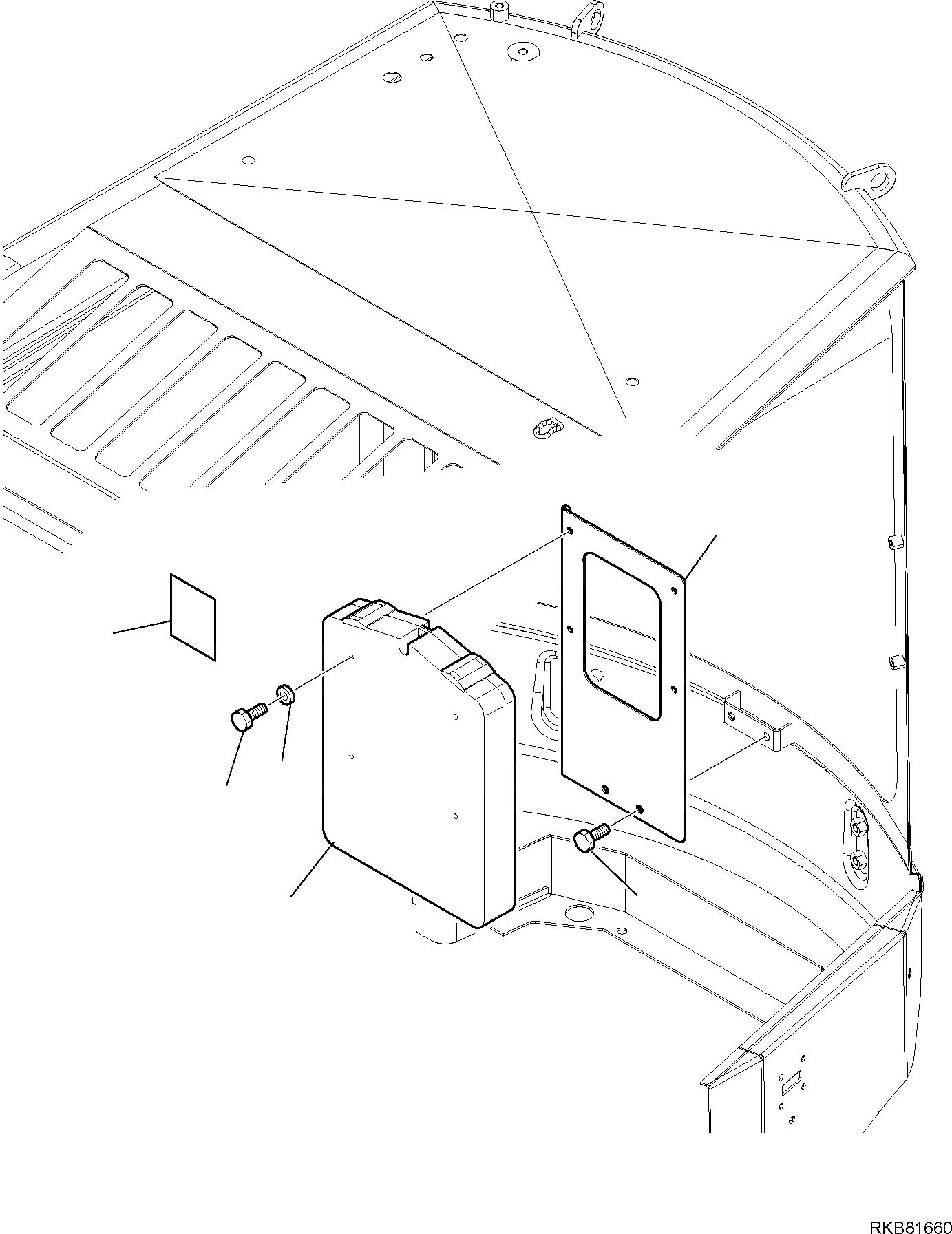 RKB81660