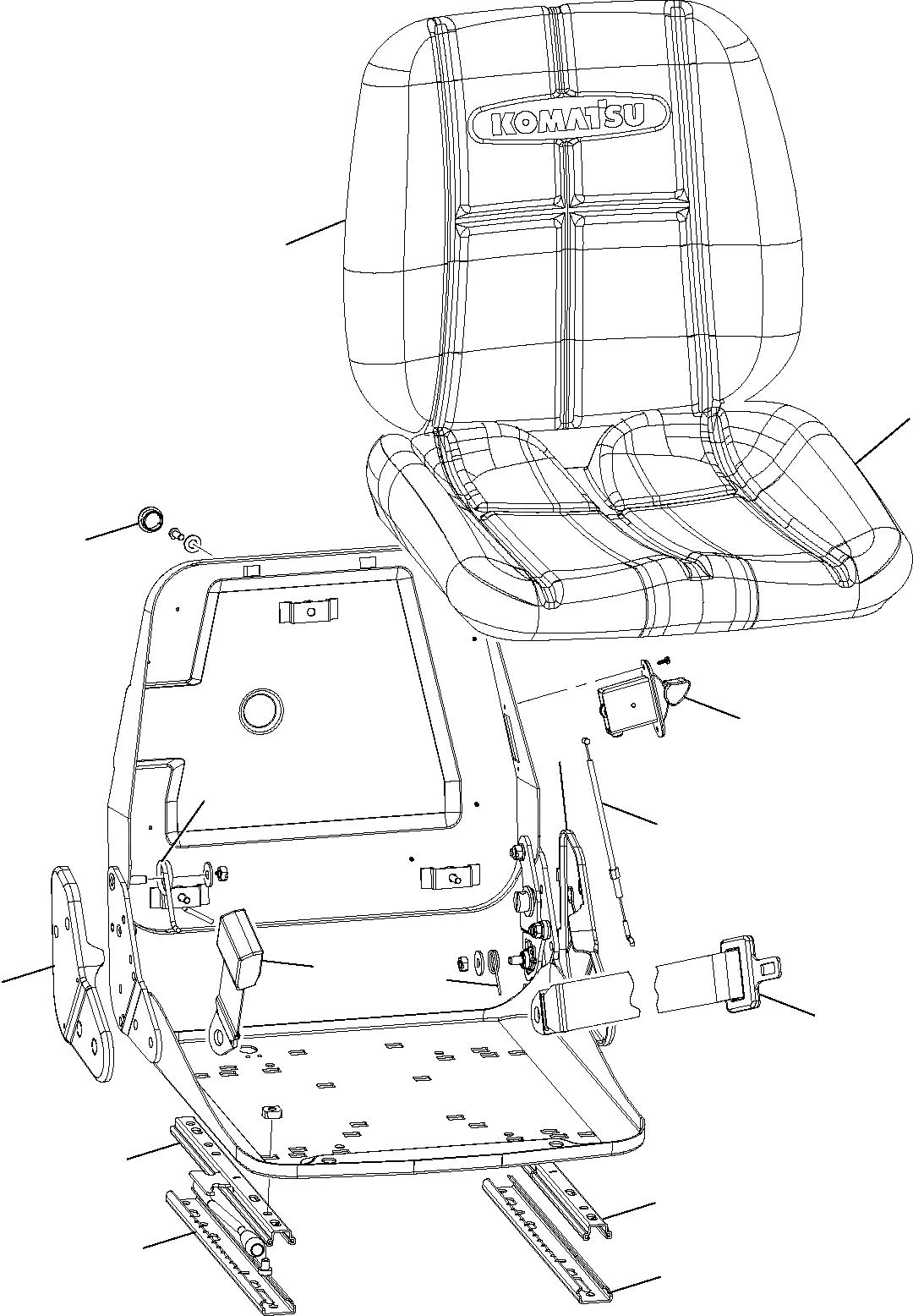 KOMATSU