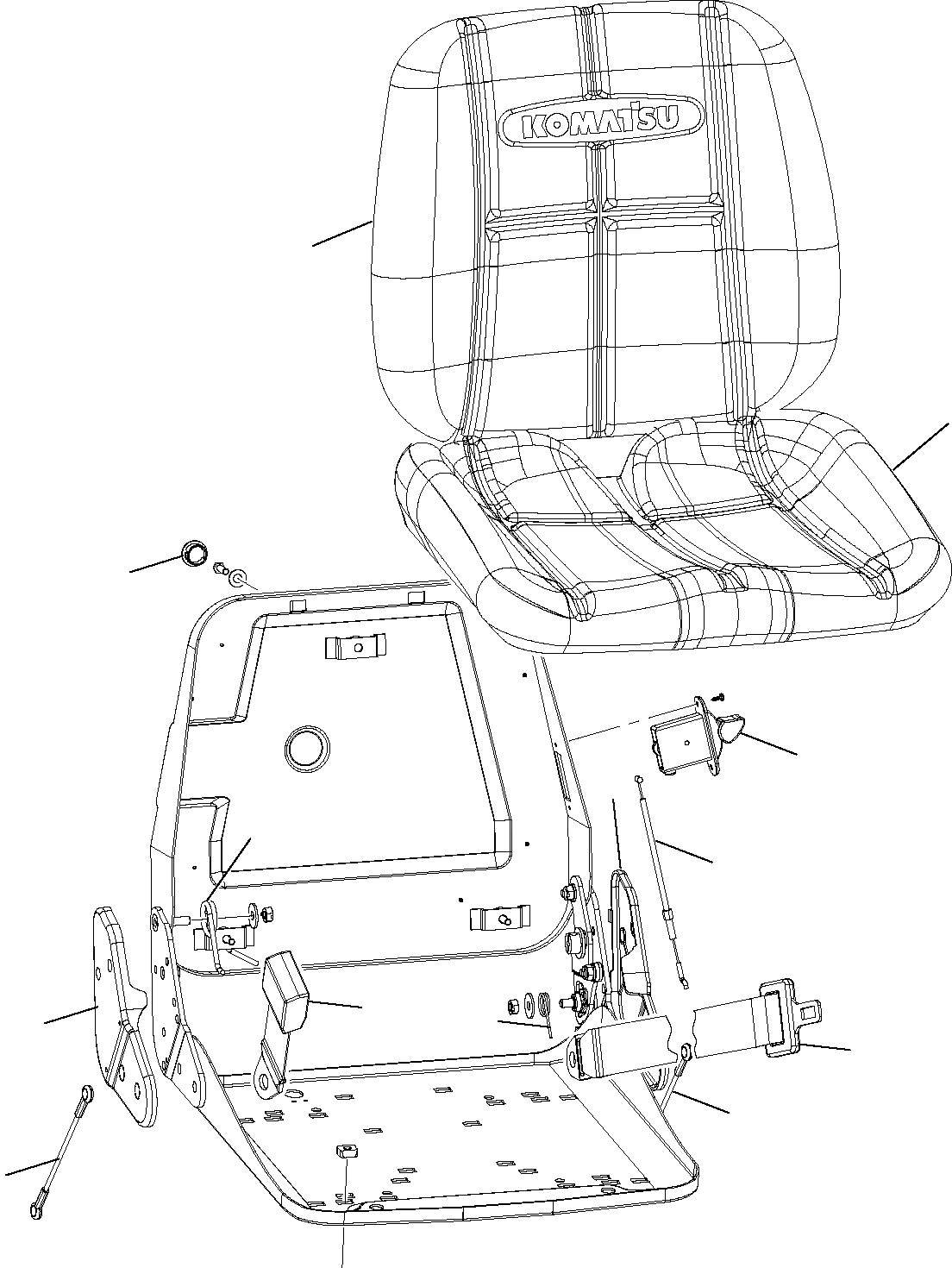 KOMATSU