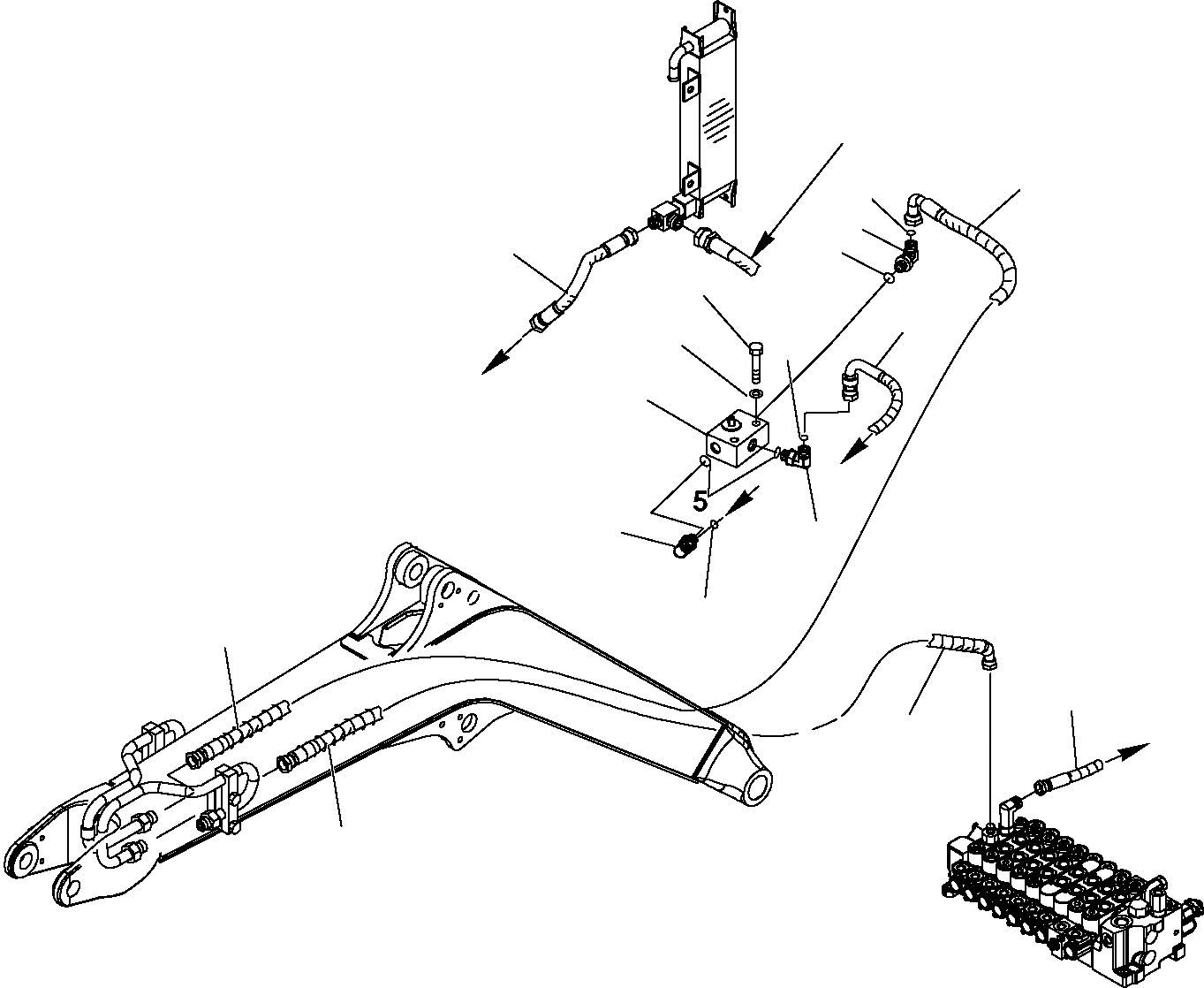 5