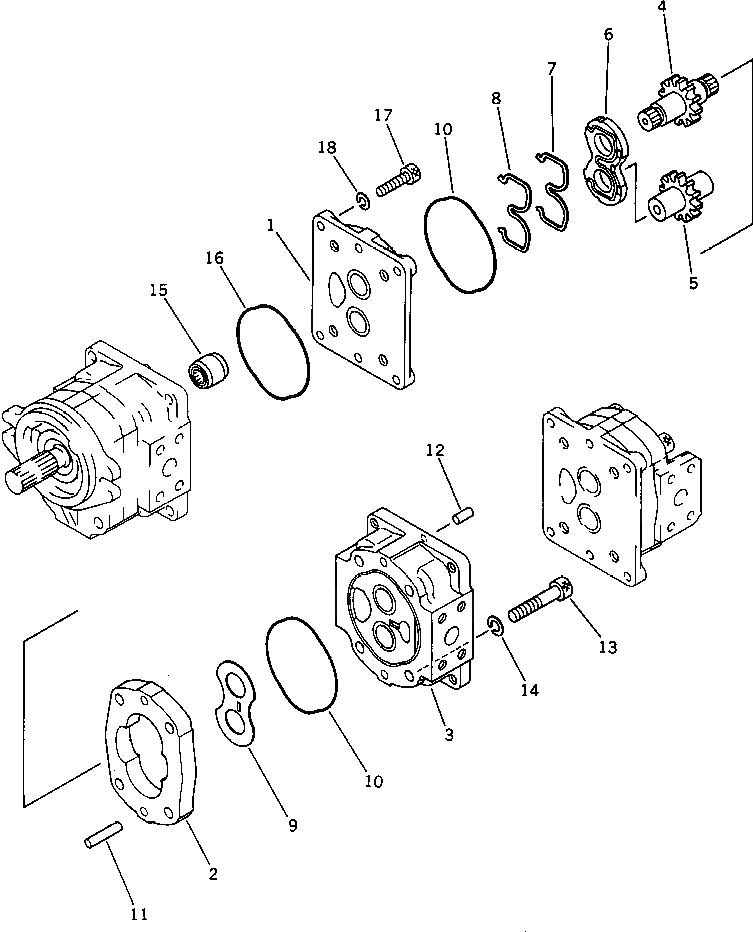 4
6
7
8
10
17
18
1
16
15
5
12
13
14
3
10
9
2
11